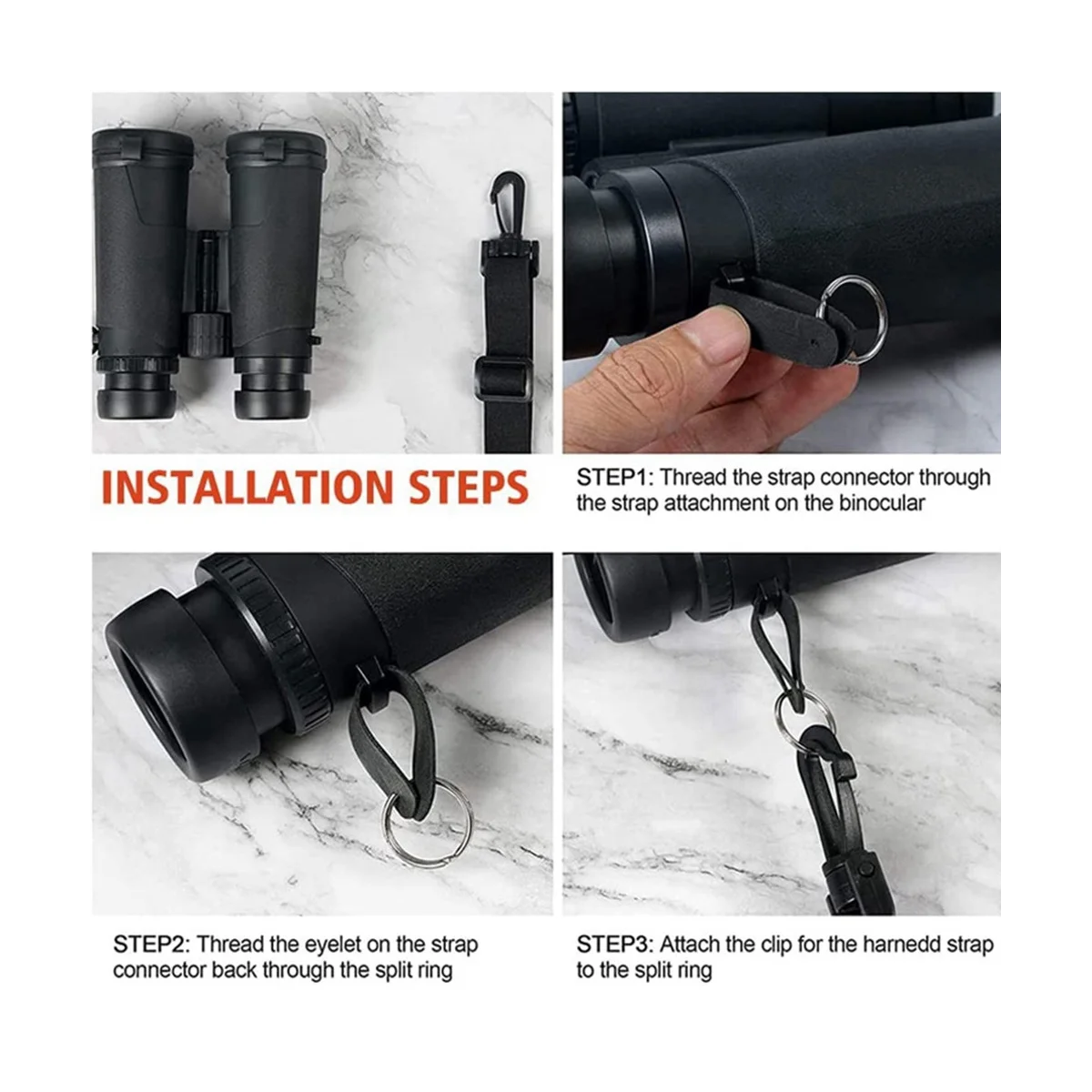 INSTALLATION STEPS

STEP1: Thread the strap connector through the strap attachment on the binocular

STEP2: Thread the eyelet on the strap connector back through the split ring

STEP3: Attach the clip for the harnedd strap to the split ring