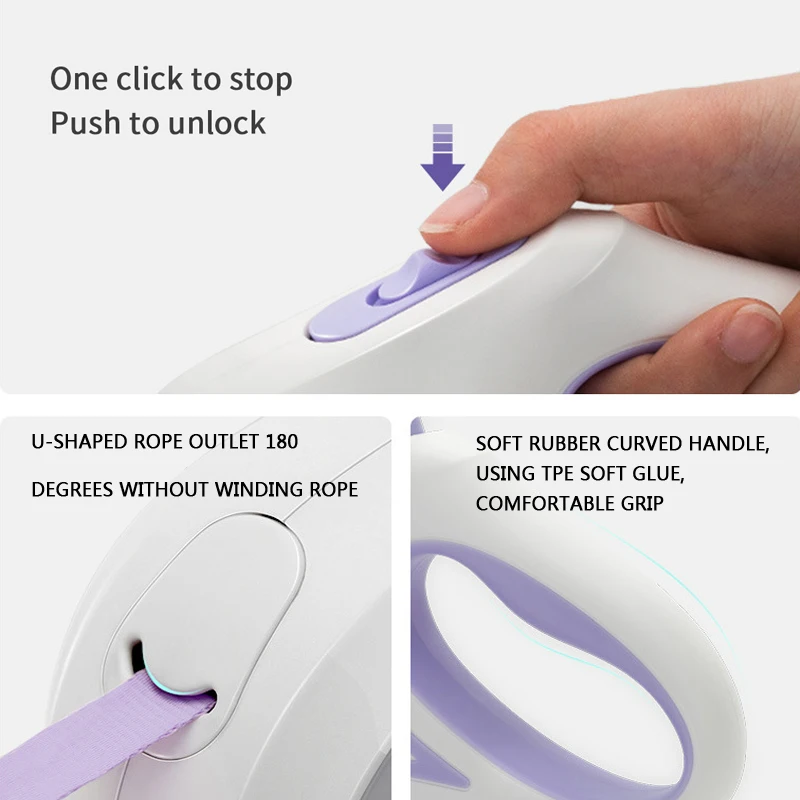 One click to stop
Push to unlock

U-SHAPED ROPE OUTLET 180

DEGREES WITHOUT WINDING ROPE

SOFT RUBBER CURVED HANDLE,
USING TPE SOFT GLUE,
COMFORTABLE GRIP