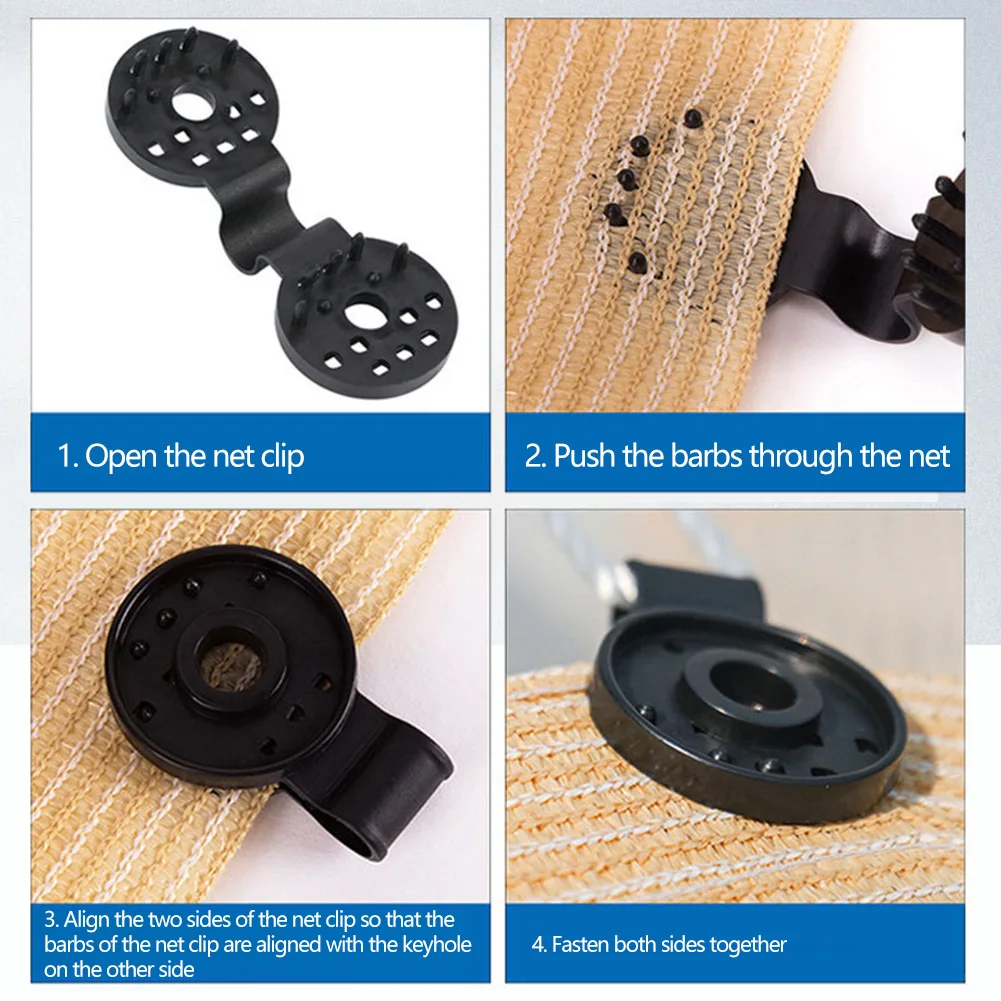 1. Open the net clip

2. Push the barbs through the net

3. Align the two sides of the net clip so that the barbs of the net clip are aligned with the keyhole on the other side

4. Fasten both sides together