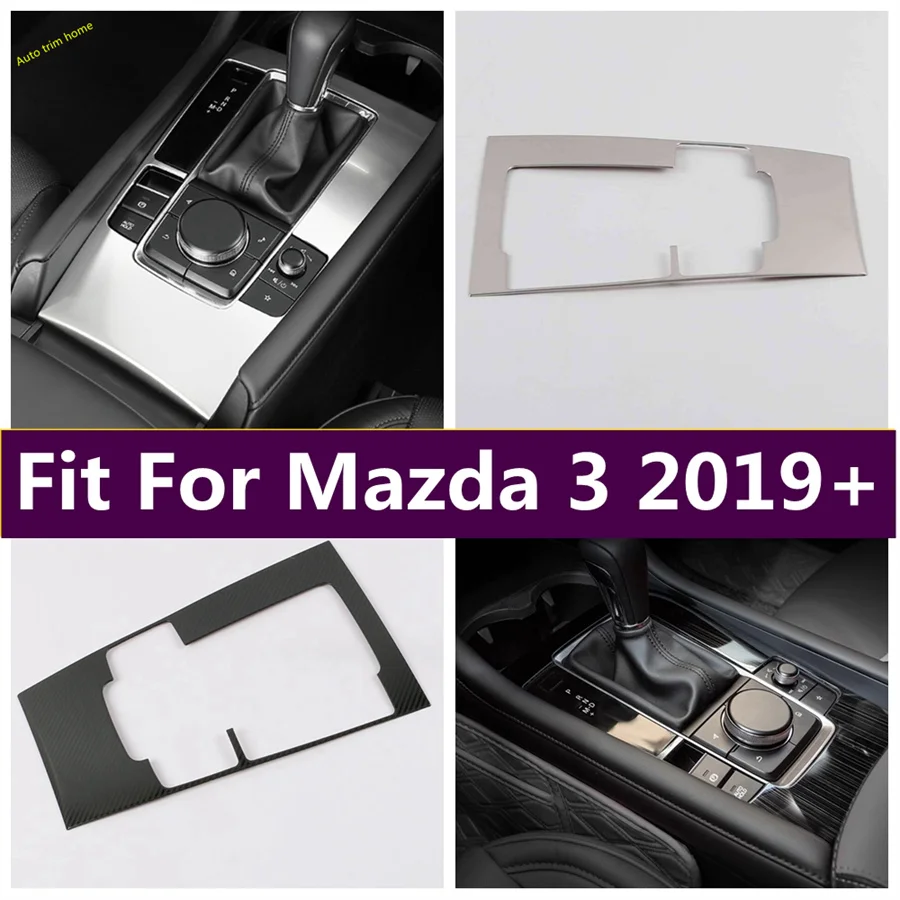 Auto trim home

Fit For Mazda 3 2019+