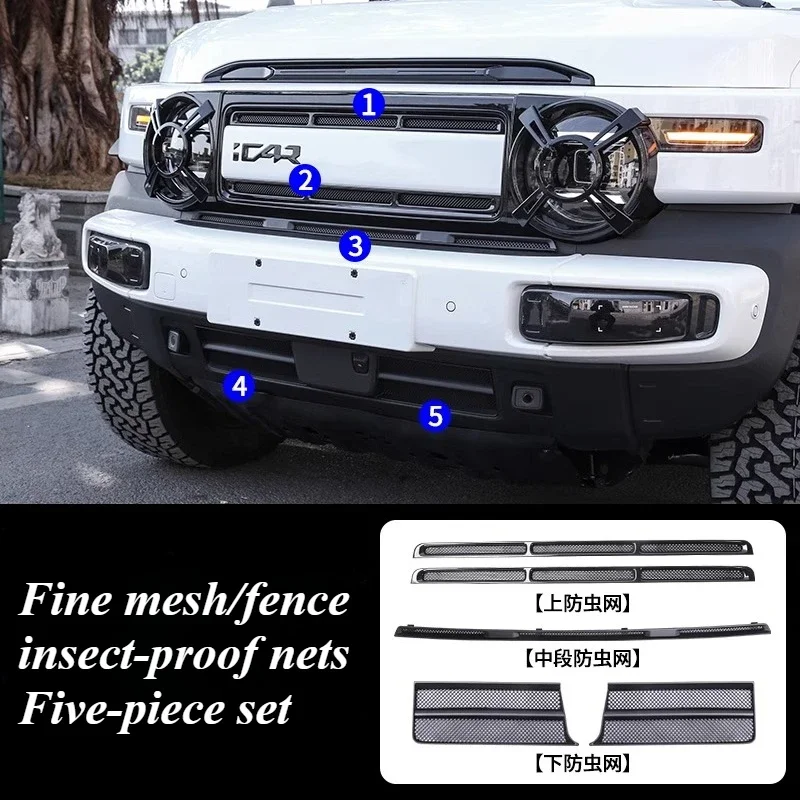 1
iCAR
2
3
4
5

Fine mesh/fence insect-proof nets Five-piece set

【上防虫网】

【中段防虫网】

【下防虫网】