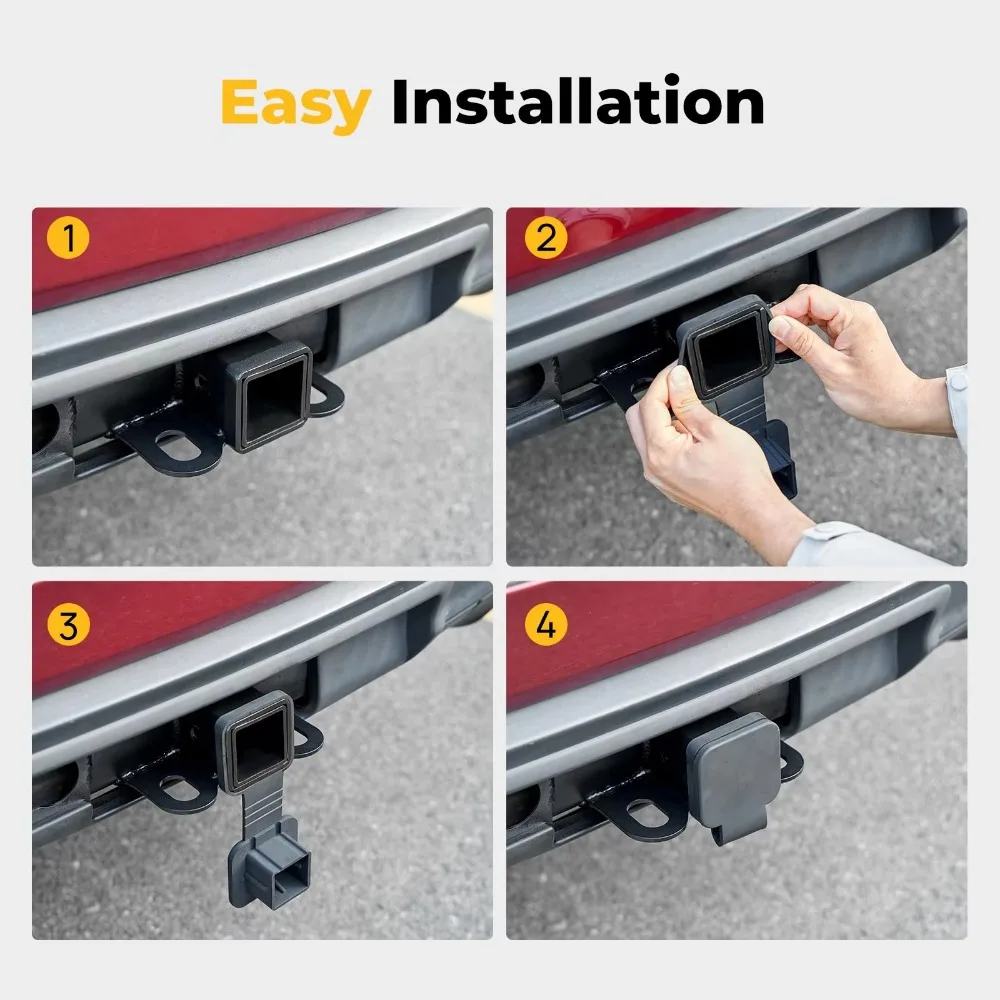 Easy Installation

1

2

3

4