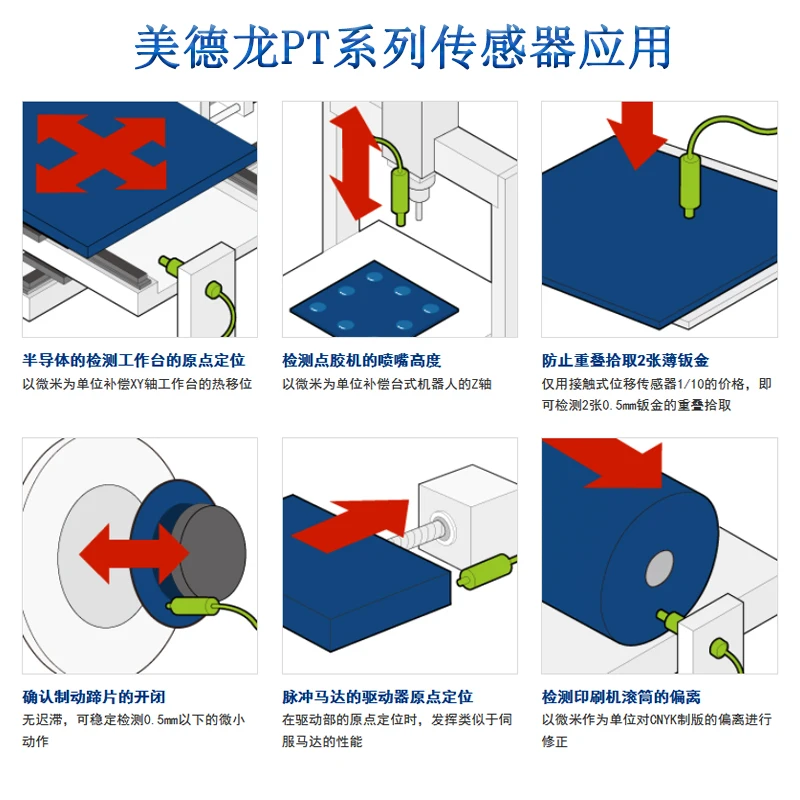 美德龙PT系列传感器应用

半导体的检测工作台的原点定位
以微米为单位补偿XY轴工作台的热移位

检测点胶机的喷嘴高度
以微米为单位补偿台式机器人的Z轴

防止重叠拾取2张薄钣金
仅用接触式位移传感器1/10的价格，即可检测2张0.5mm钣金的重叠拾取

确认制动蹄片的开闭
无迟滞，可稳定检测0.5mm以下的微小动作

脉冲马达的驱动器原点定位
在驱动部的原点定位时，发挥类似于伺服马达的性能

检测印刷机滚筒的偏离
以微米作为单位对CNYK制版的偏离进行修正