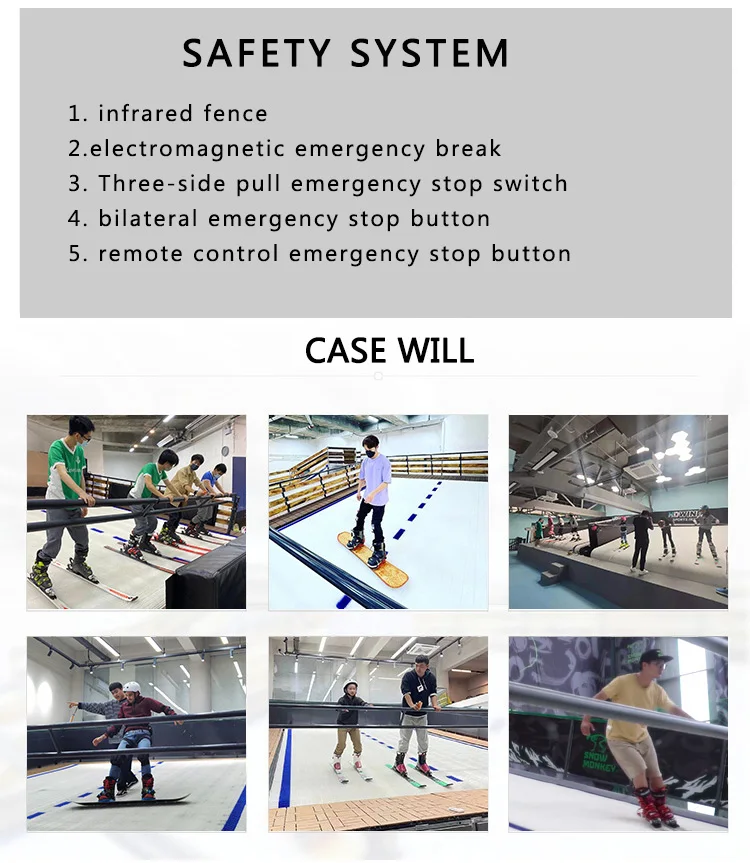 SAFETY SYSTEM

1. infrared fence
2.electromagnetic emergency break
3. Three-side pull emergency stop switch
4. bilateral emergency stop button
5. remote control emergency stop button

CASE WILL

SNOW MONKEY