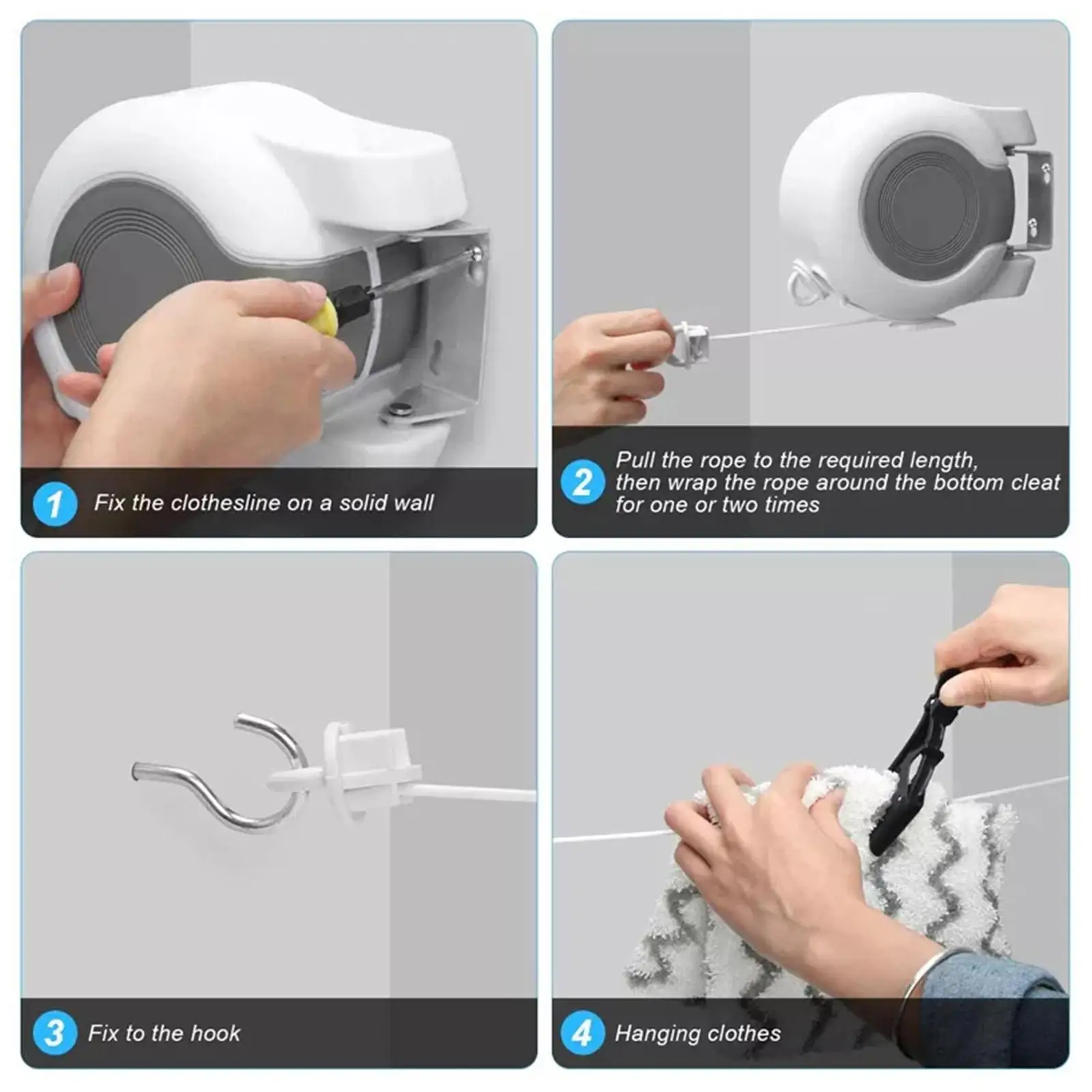 1 Fix the clothesline on a solid wall

2 Pull the rope to the required length, then wrap the rope around the bottom cleat for one or two times

3 Fix to the hook

4 Hanging clothes