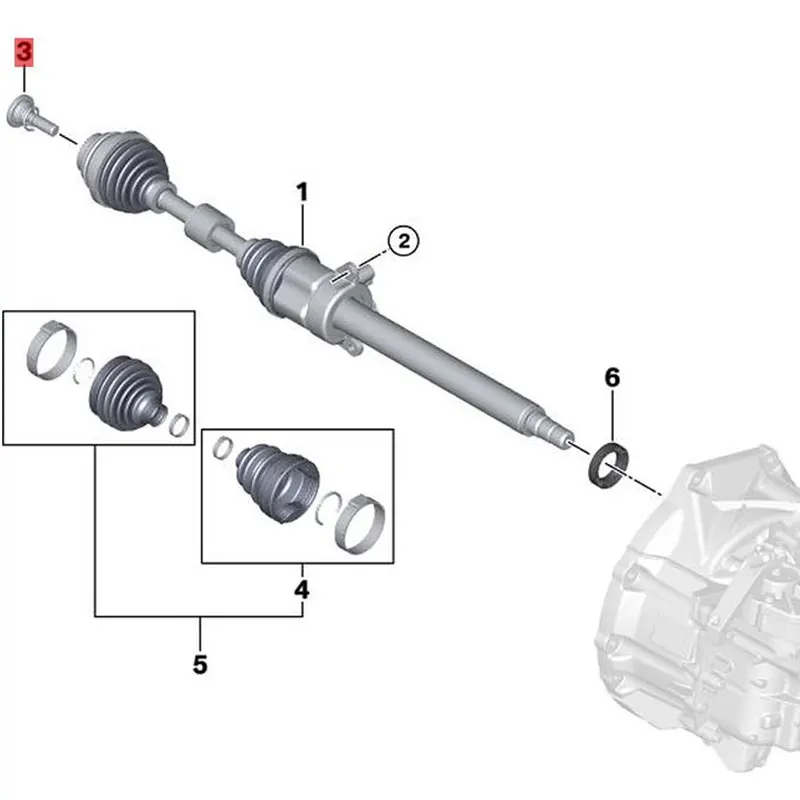 3
1
2
6
4
5