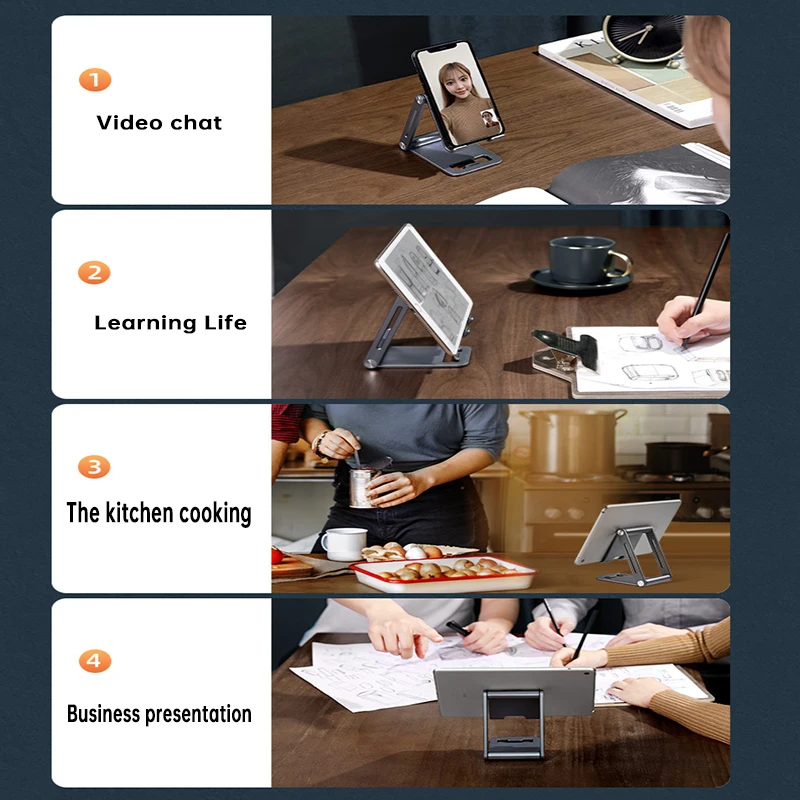 1
Video chat

2
Learning Life

3
The kitchen cooking

4
Business presentation