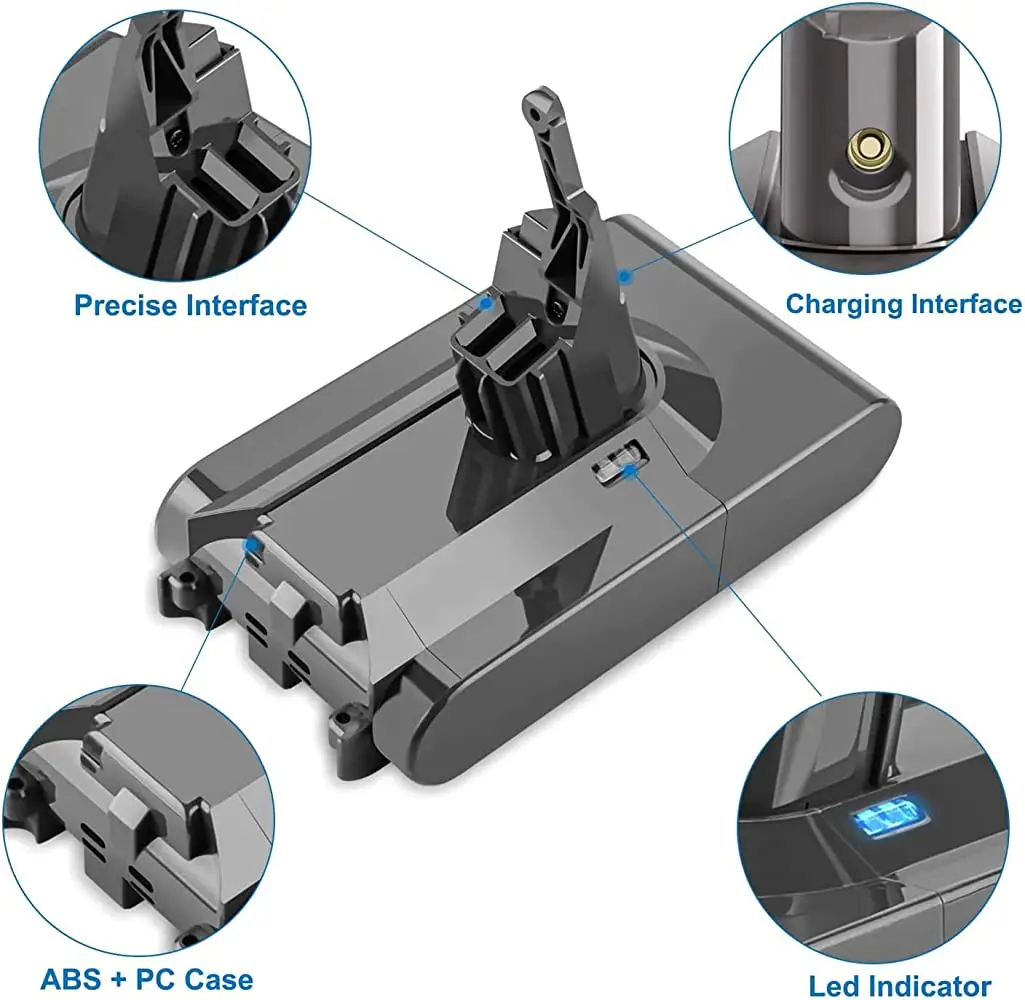 Precise Interface

Charging Interface

ABS + PC Case

Led Indicator