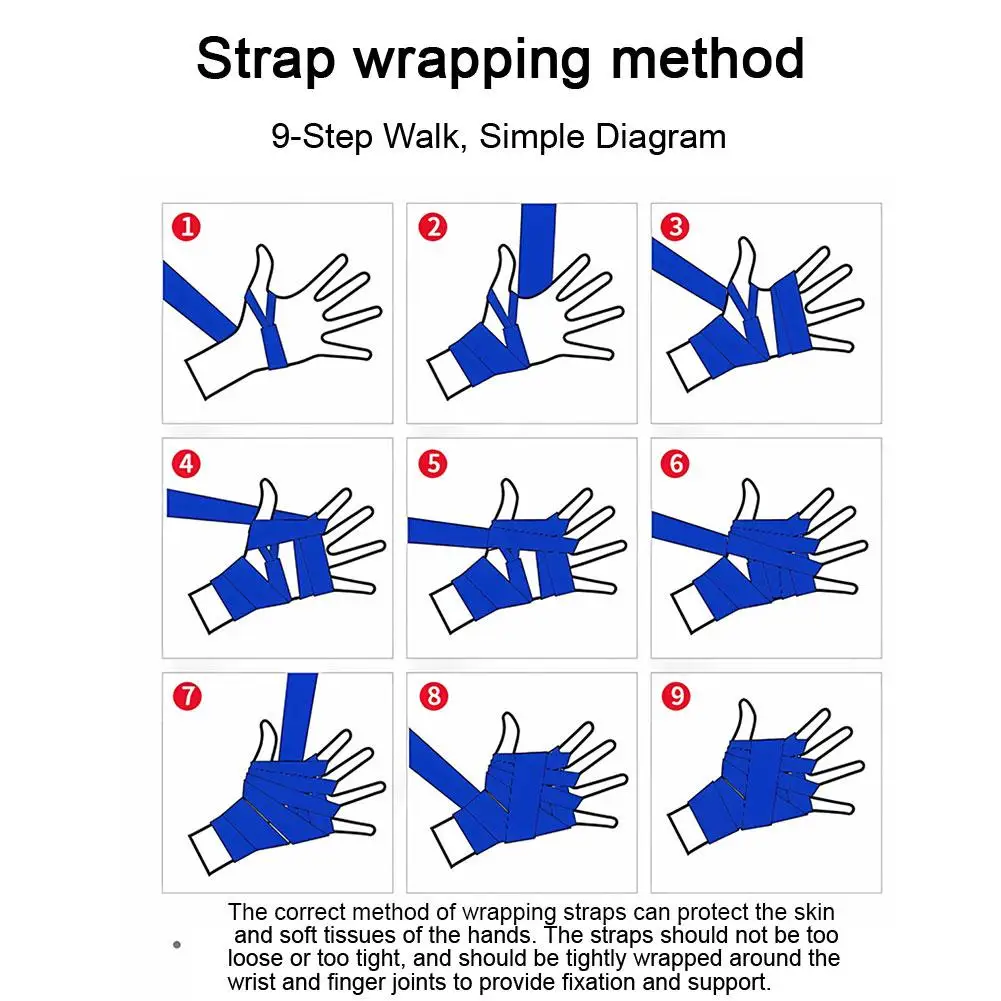 Strap wrapping method

9-Step Walk, Simple Diagram

1

2

3

4

5

6

7

8

9

The correct method of wrapping straps can protect the skin and soft tissues of the hands. The straps should not be too loose or too tight, and should be tightly wrapped around the wrist and finger joints to provide fixation and support.