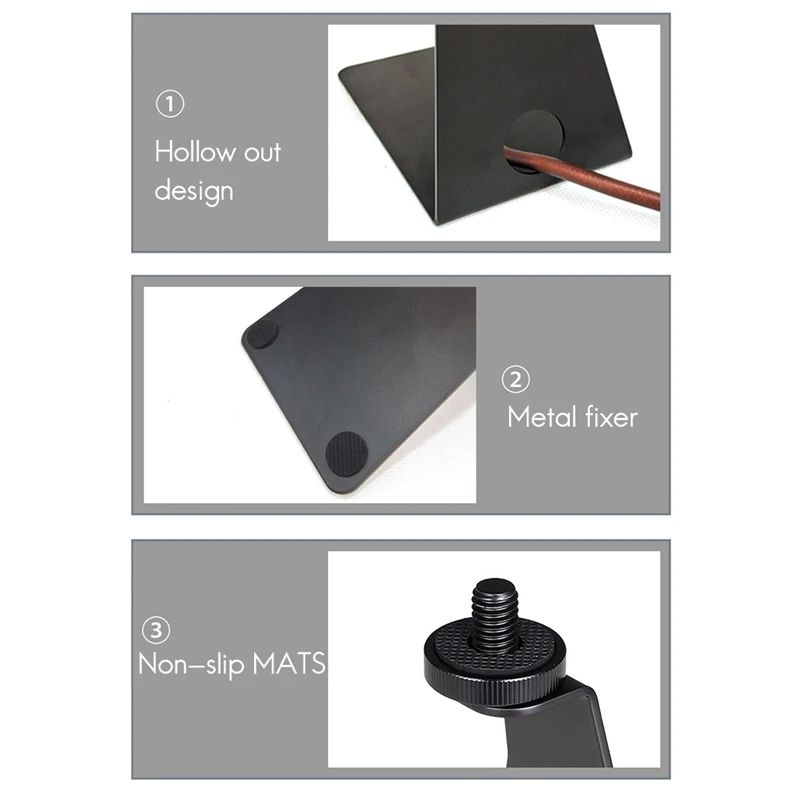 ① Hollow out design

② Metal fixer

③ Non–slip MATS