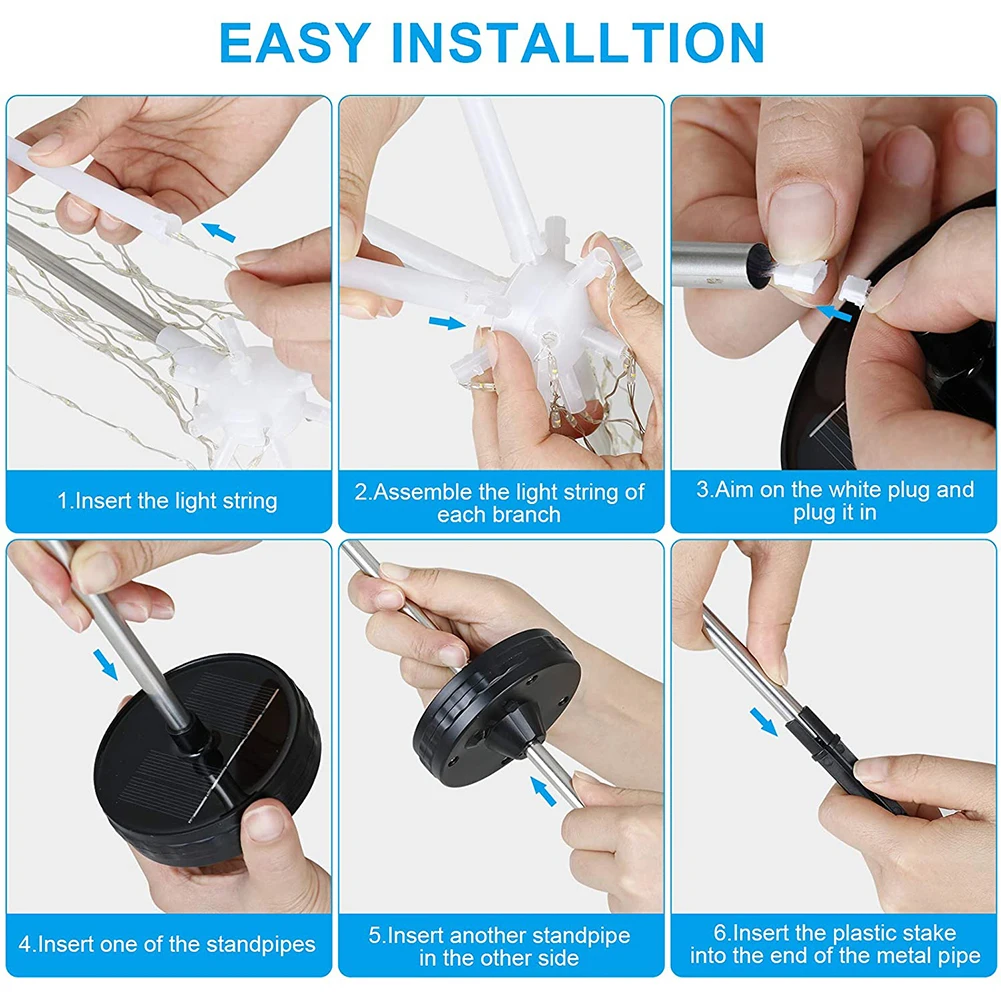 EASY INSTALLTION

1.Insert the light string

2.Assemble the light string of each branch

3.Aim on the white plug and plug it in

4.Insert one of the standpipes

5.Insert another standpipe in the other side

6.Insert the plastic stake into the end of the metal pipe