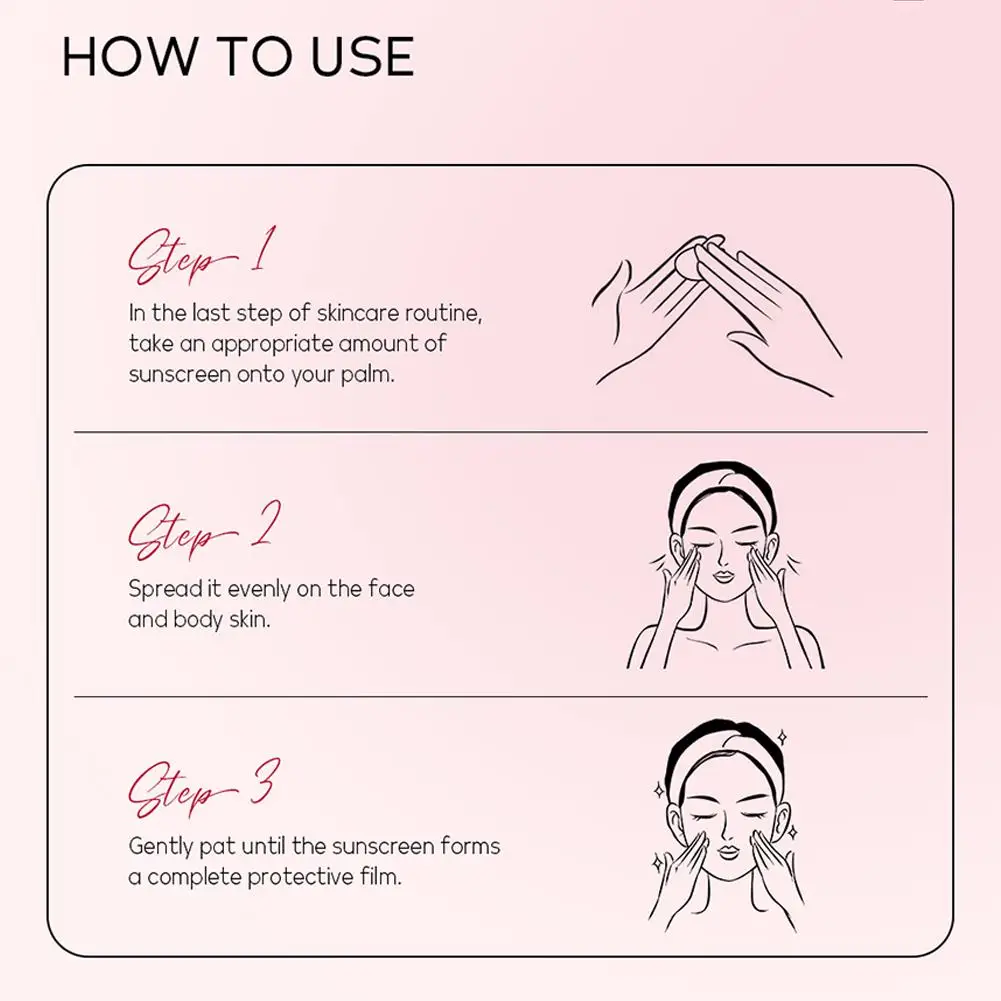 HOW TO USE

Step 1

In the last step of skincare routine, take an appropriate amount of sunscreen onto your palm.

Step 2

Spread it evenly on the face and body skin.

Step 3

Gently pat until the sunscreen forms a complete protective film.