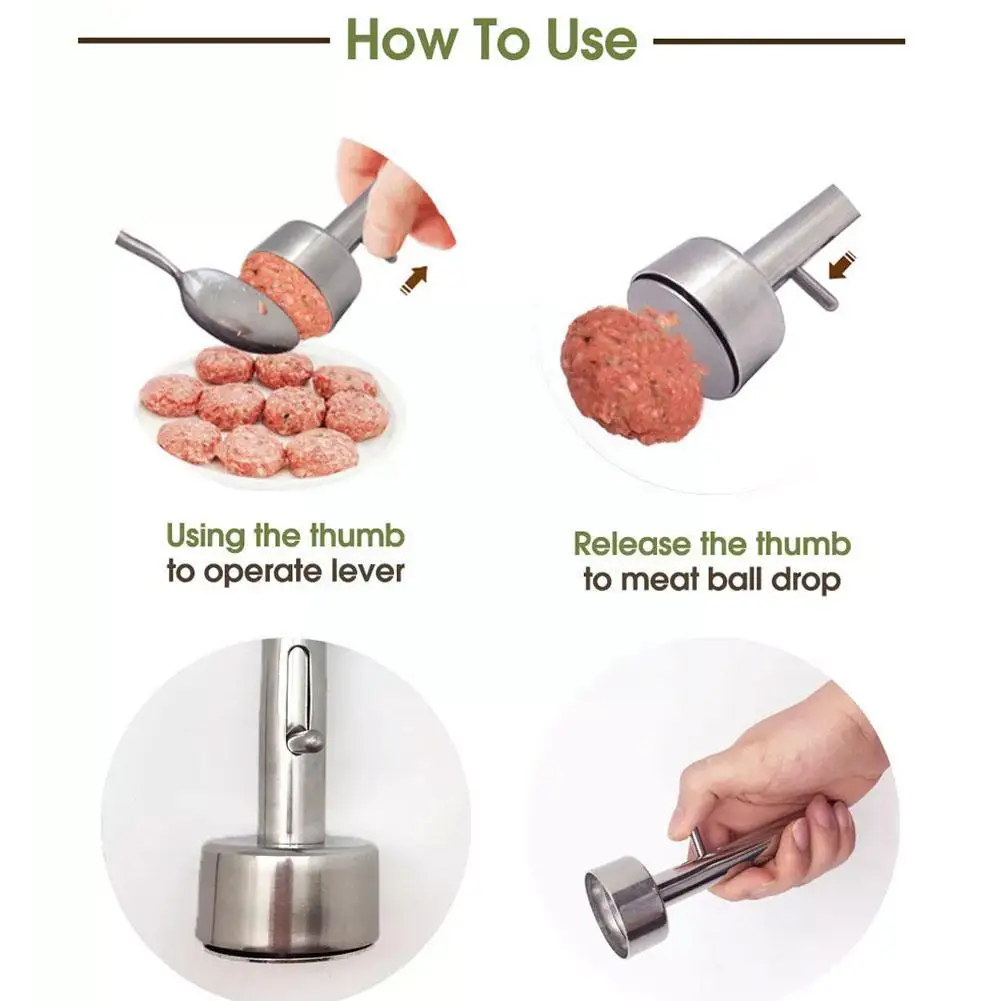 How To Use

Using the thumb
to operate lever

Release the thumb
to meat ball drop