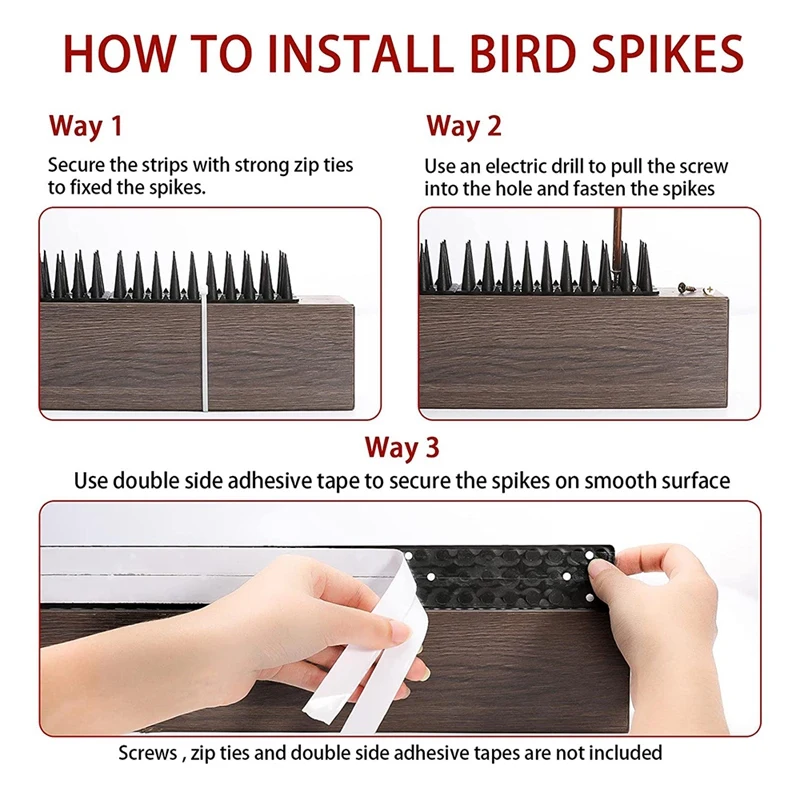 HOW TO INSTALL BIRD SPIKES

Way 1

Secure the strips with strong zip ties to fixed the spikes.

Way 2

Use an electric drill to pull the screw into the hole and fasten the spikes

Way 3

Use double side adhesive tape to secure the spikes on smooth surface

Screws , zip ties and double side adhesive tapes are not included