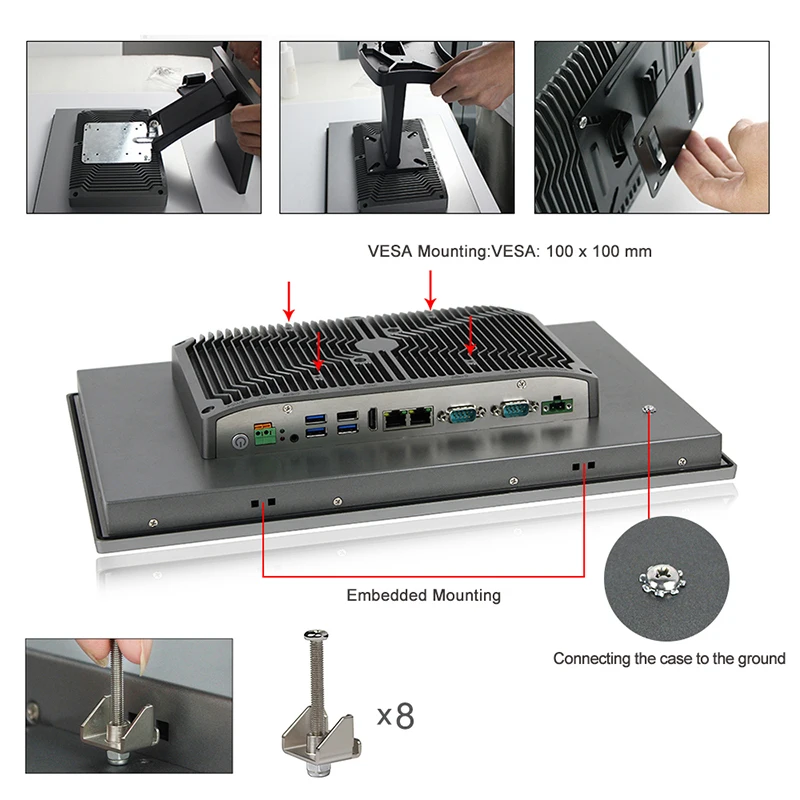 VESA Mounting:VESA: 100 x 100 mm

Embedded Mounting

Connecting the case to the ground

x8