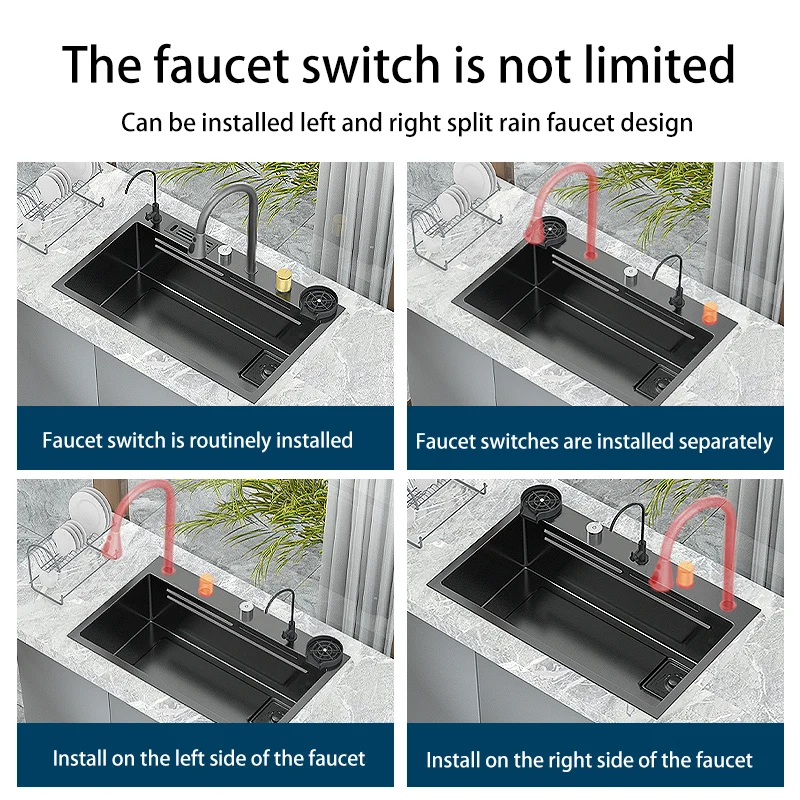 The faucet switch is not limited

Can be installed left and right split rain faucet design

Faucet switch is routinely installed

Faucet switches are installed separately

Install on the left side of the faucet

Install on the right side of the faucet