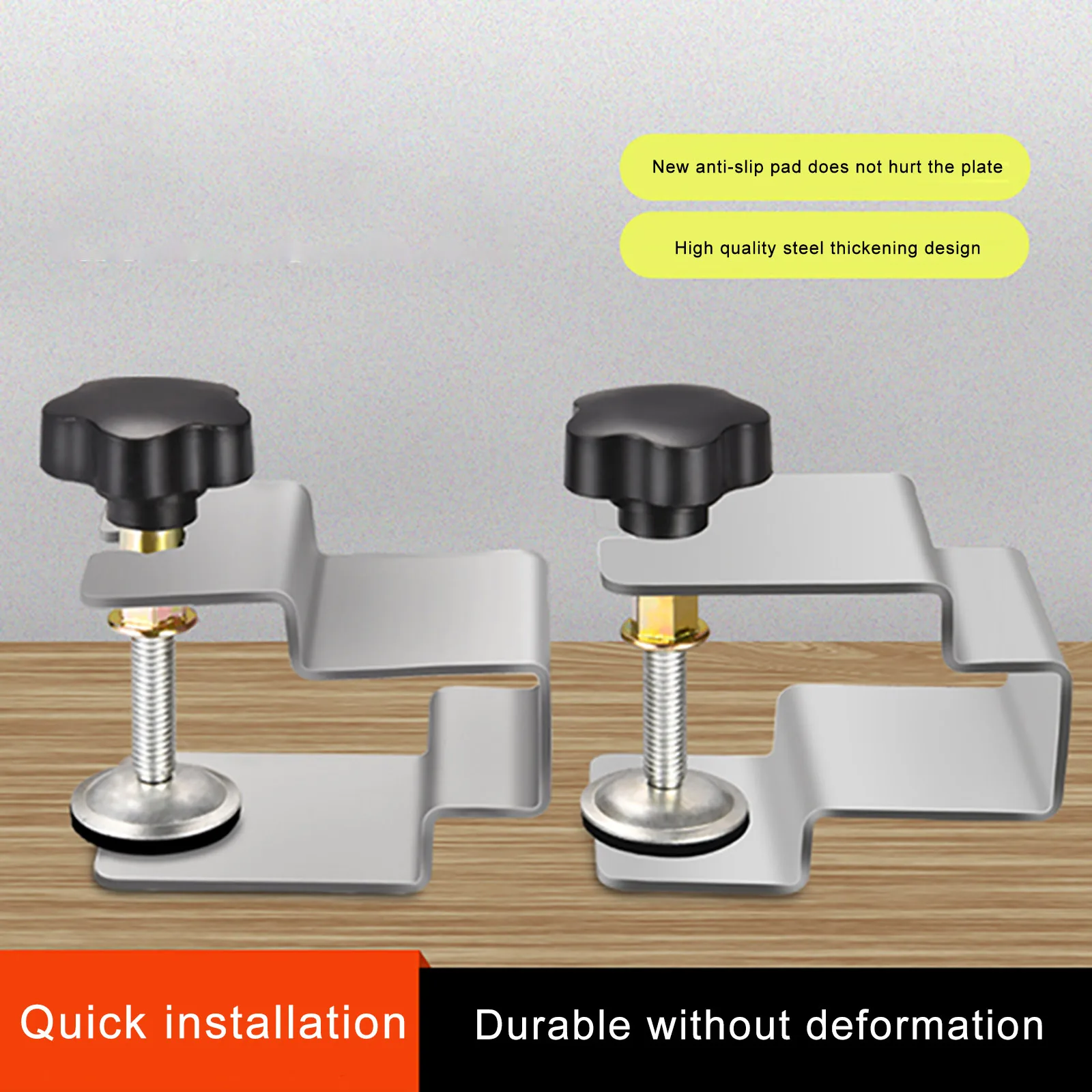 New anti-slip pad does not hurt the plate

High quality steel thickening design

Quick installation

Durable without deformation