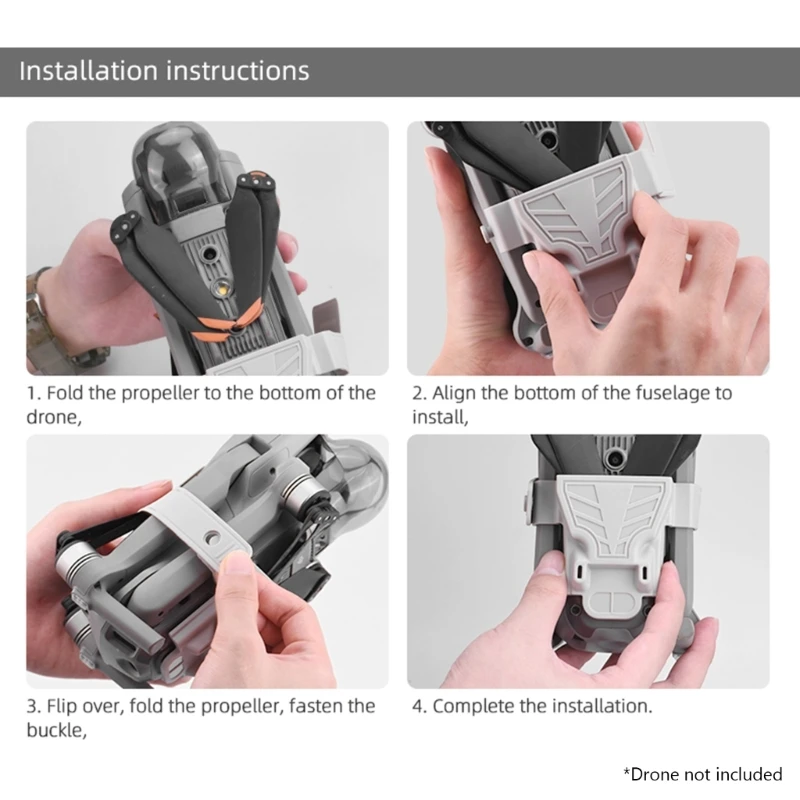 Installation instructions

1. Fold the propeller to the bottom of the drone,

2. Align the bottom of the fuselage to install,

3. Flip over, fold the propeller, fasten the buckle,

4. Complete the installation.

*Drone not included