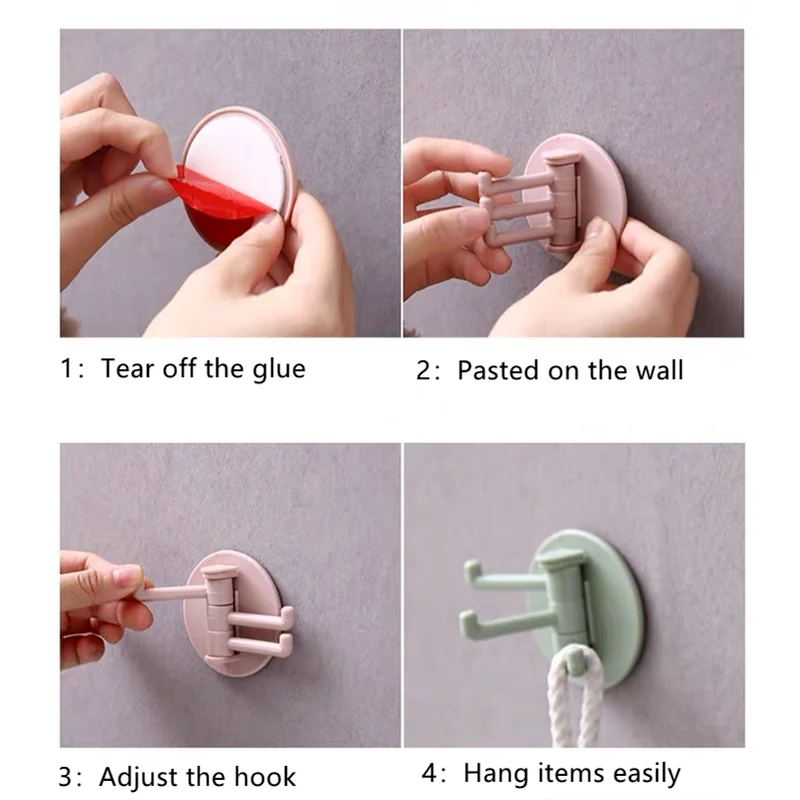 1: Tear off the glue

2: Pasted on the wall

3: Adjust the hook

4: Hang items easily