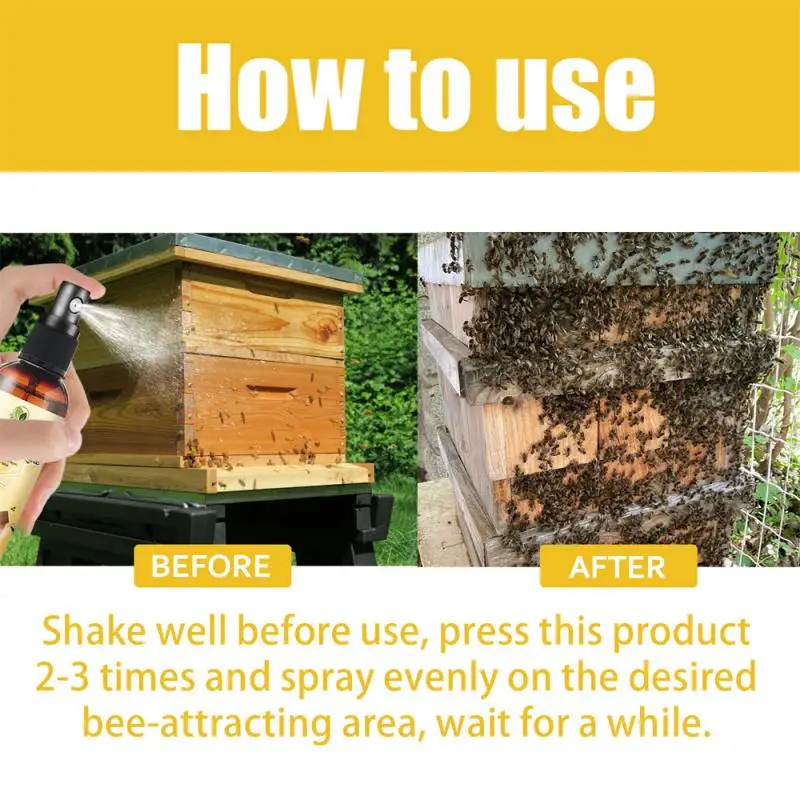 How to use

BEFORE

AFTER

Shake well before use, press this product 2-3 times and spray evenly on the desired bee-attracting area, wait for a while.