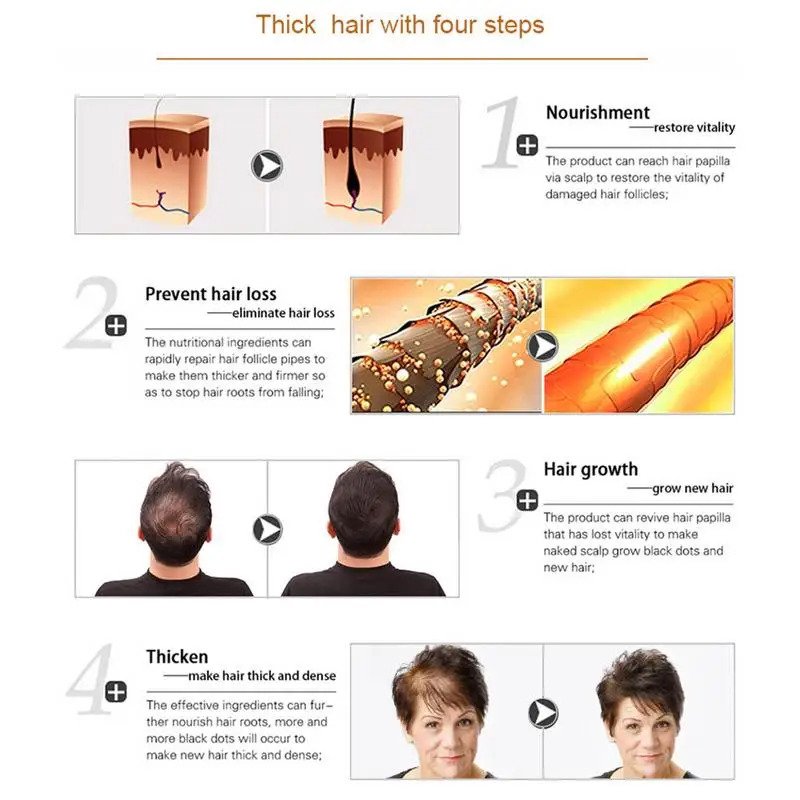 Thick hair with four steps

1

Nourishment
——restore vitality

The product can reach hair papilla via scalp to restore the vitality of damaged hair follicles;

2

Prevent hair loss
——eliminate hair loss

The nutritional ingredients can rapidly repair hair follicle pipes to make them thicker and firmer so as to stop hair roots from falling;

3

Hair growth
——grow new hair

The product can revive hair papilla that has lost vitality to make naked scalp grow black dots and new hair;

4

Thicken
——make hair thick and dense

The effective ingredients can further nourish hair roots, more and more black dots will occur to make new hair thick and dense;