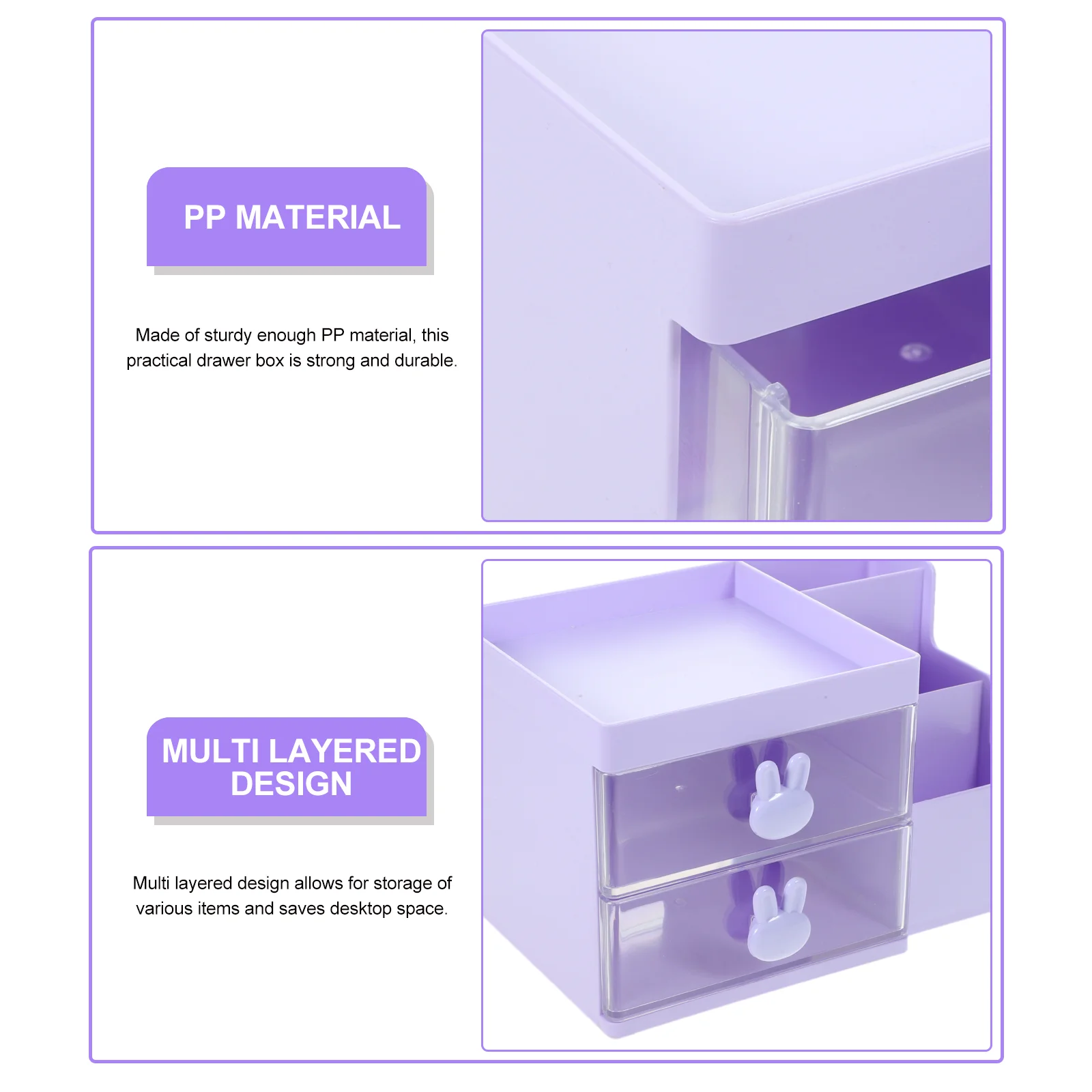 PP MATERIAL

Made of sturdy enough PP material, this practical drawer box is strong and durable.

MULTI LAYERED DESIGN

Multi layered design allows for storage of various items and saves desktop space.