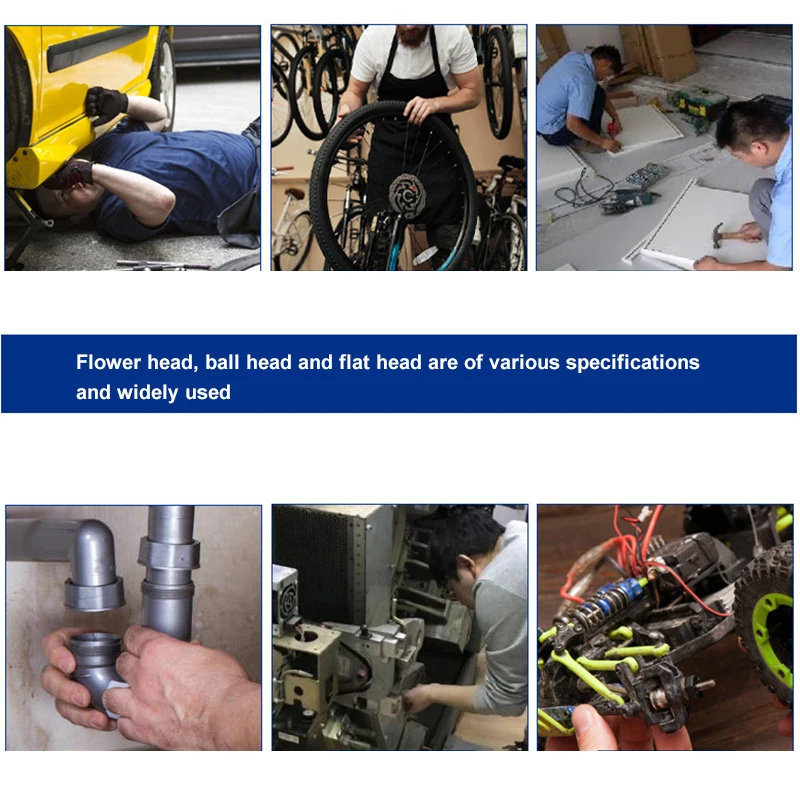 Flower head, ball head and flat head are of various specifications and widely used