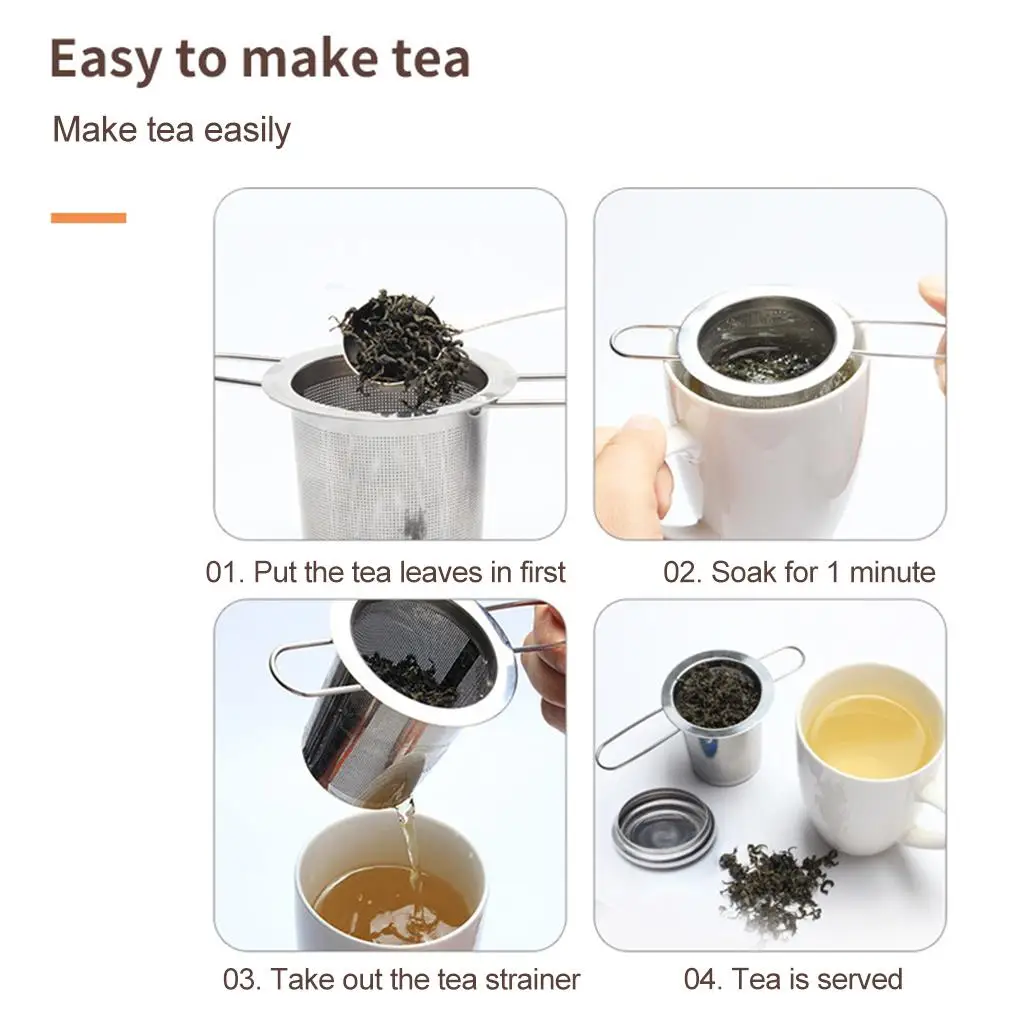 Easy to make tea

Make tea easily

01. Put the tea leaves in first

02. Soak for 1 minute

03. Take out the tea strainer

04. Tea is served