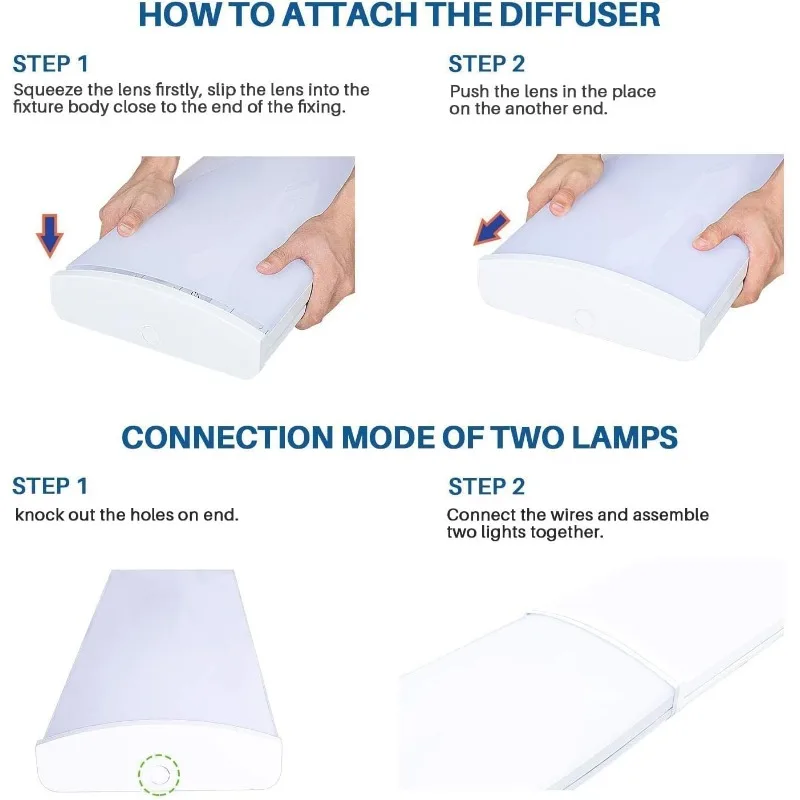 HOW TO ATTACH THE DIFFUSER

STEP 1
Squeeze the lens firstly, slip the lens into the fixture body close to the end of the fixing.

STEP 2
Push the lens in the place on the another end.

CONNECTION MODE OF TWO LAMPS

STEP 1
knock out the holes on end.

STEP 2
Connect the wires and assemble two lights together.