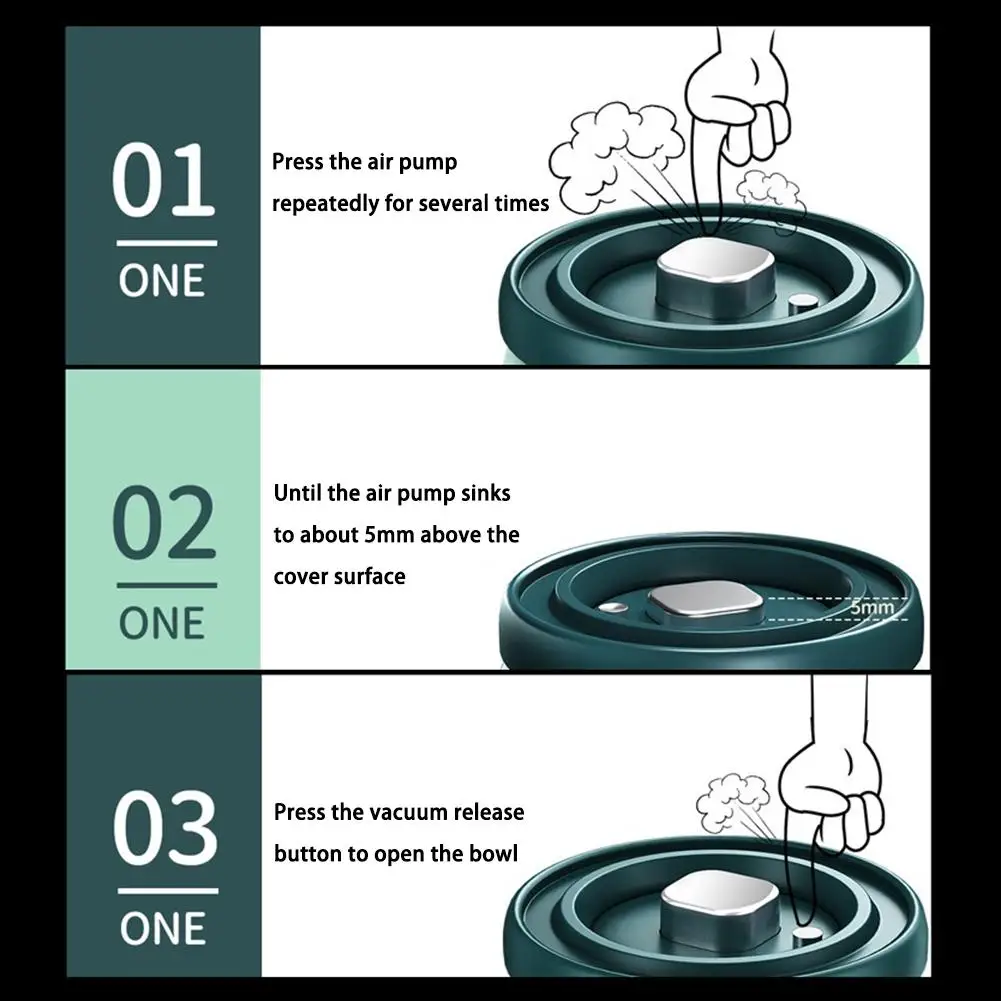 01
ONE
Press the air pump repeatedly for several times

02
ONE
Until the air pump sinks to about 5mm above the cover surface
5mm

03
ONE
Press the vacuum release button to open the bowl