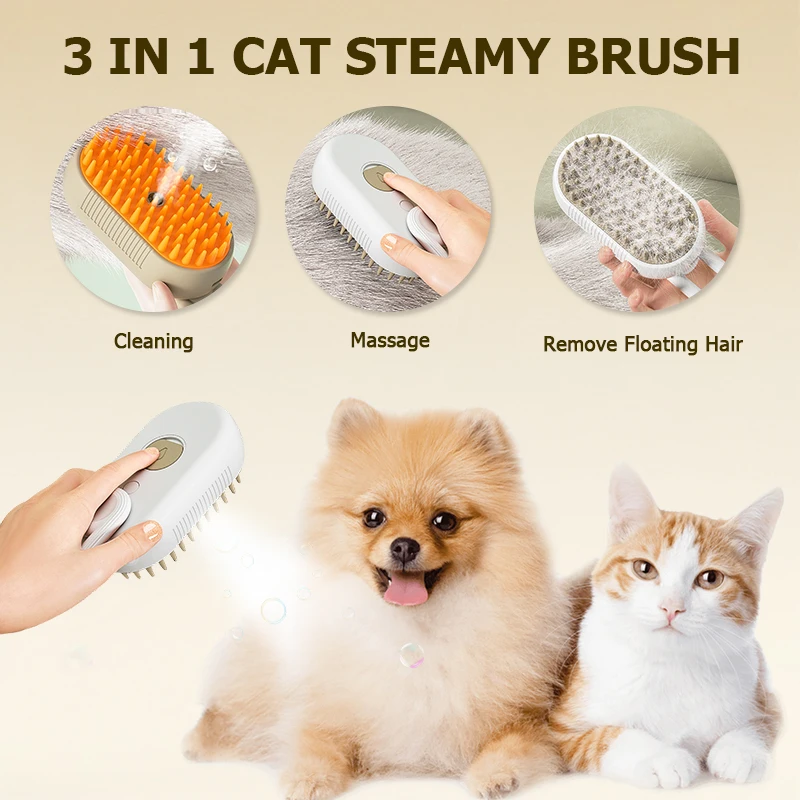 3 IN 1 CAT STEAMY BRUSH

Cleaning

Massage

Remove Floating Hair