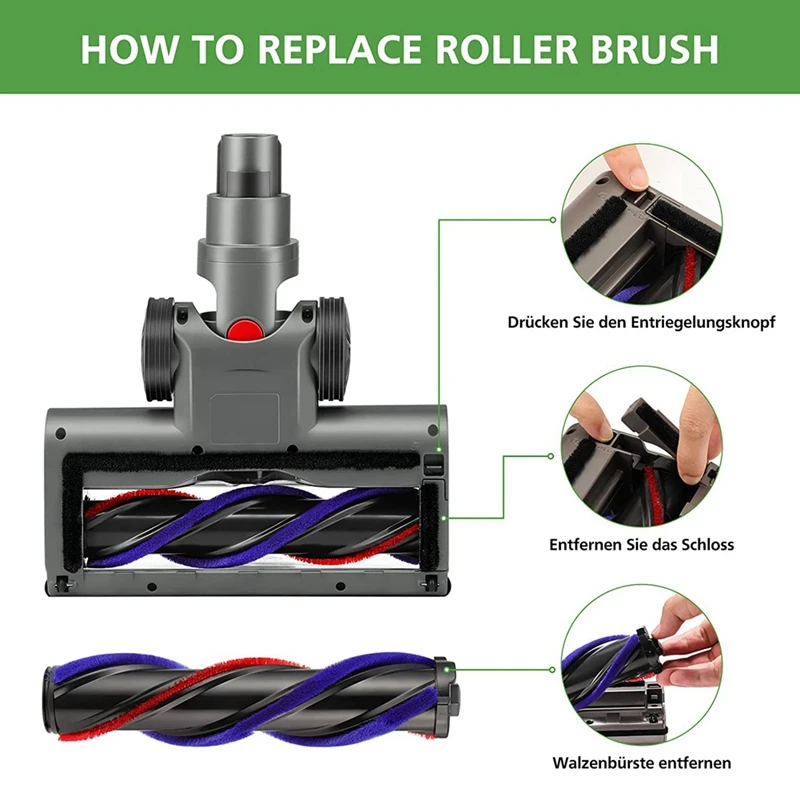 HOW TO REPLACE ROLLER BRUSH

Drücken Sie den Entriegelungsknopf

Entfernen Sie das Schloss

Walzenbürste entfernen