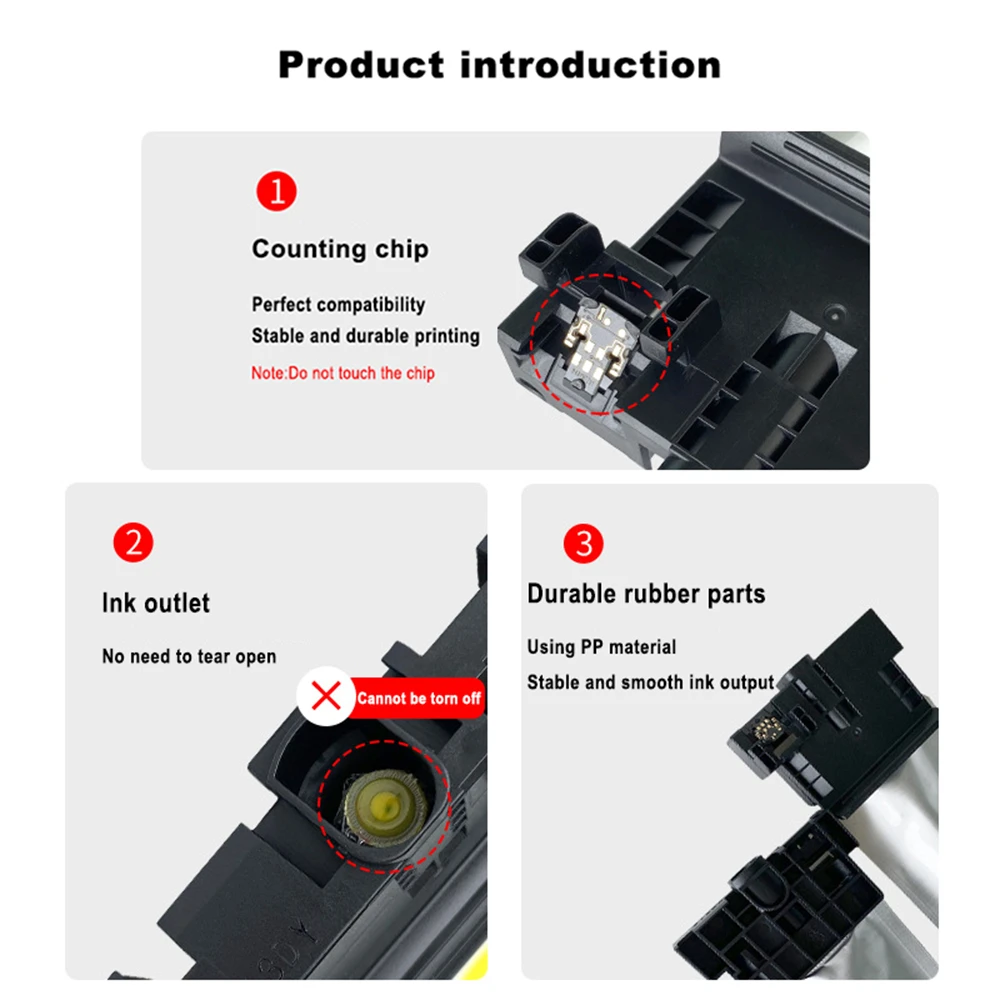 Product introduction

1

Counting chip

Perfect compatibility

Stable and durable printing

Note:Do not touch the chip

2

Ink outlet

No need to tear open

Cannot be torn off

3

Durable rubber parts

Using PP material

Stable and smooth ink output