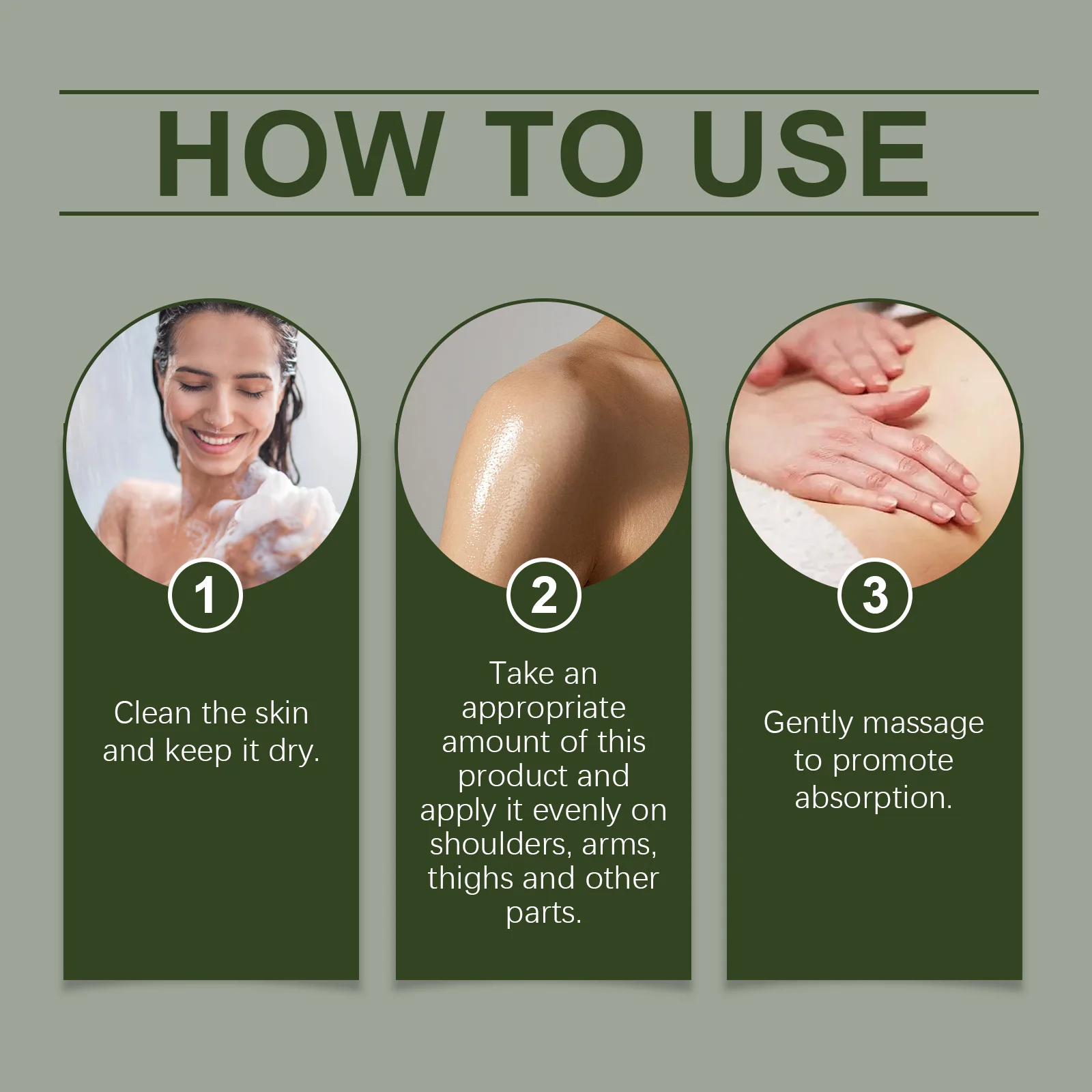 HOW TO USE

1

Clean the skin and keep it dry.

2

Take an appropriate amount of this product and apply it evenly on shoulders, arms, thighs and other parts.

3

Gently massage to promote absorption.