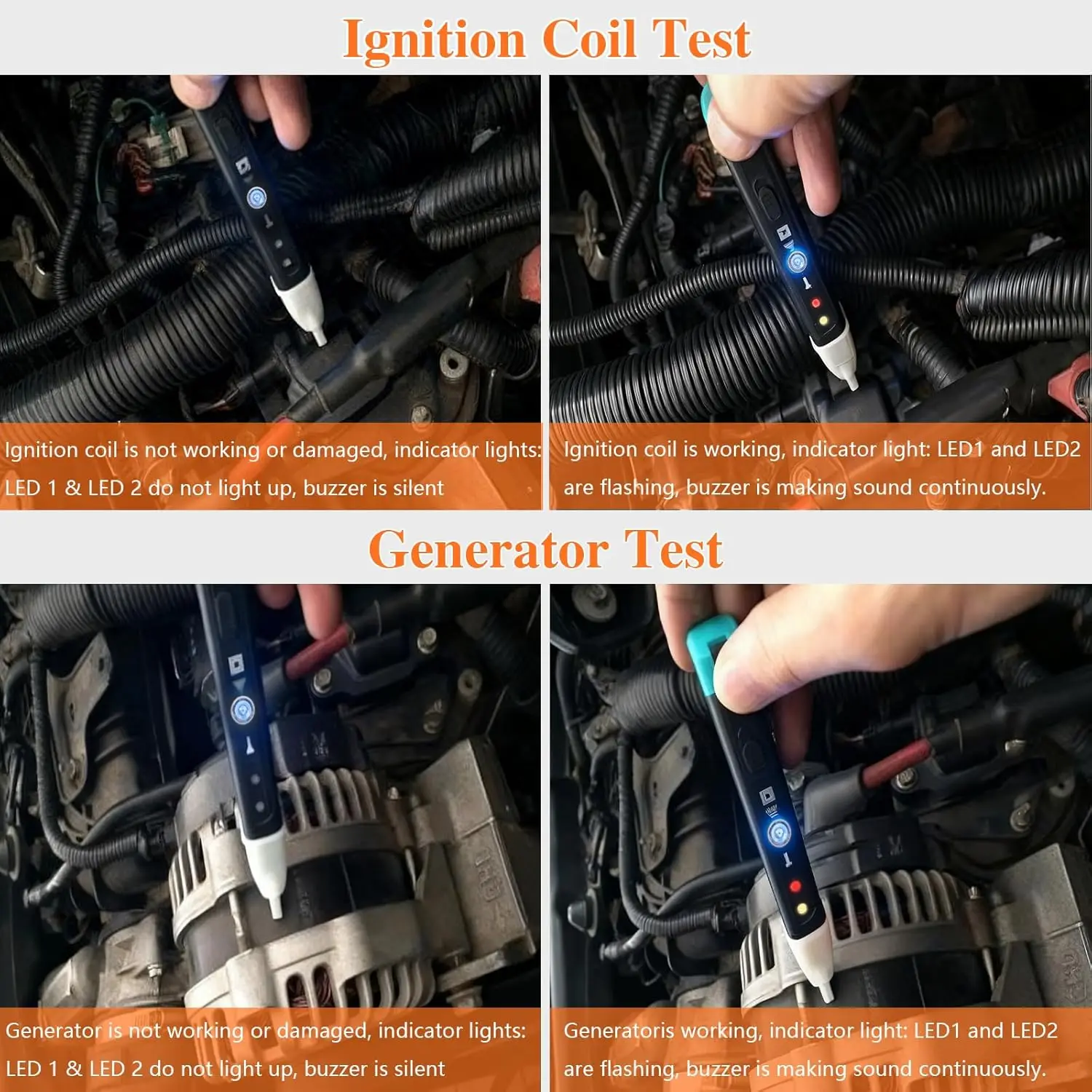 Ignition Coil Test

Ignition coil is not working or damaged, indicator lights: LED 1 & LED 2 do not light up, buzzer is silent

Ignition coil is working, indicator light: LED1 and LED2 are flashing, buzzer is making sound continuously.

Generator Test

Generator is not working or damaged, indicator lights: LED 1 & LED 2 do not light up, buzzer is silent

Generatoris working, indicator light: LED1 and LED2 are flashing, buzzer is making sound continuously.