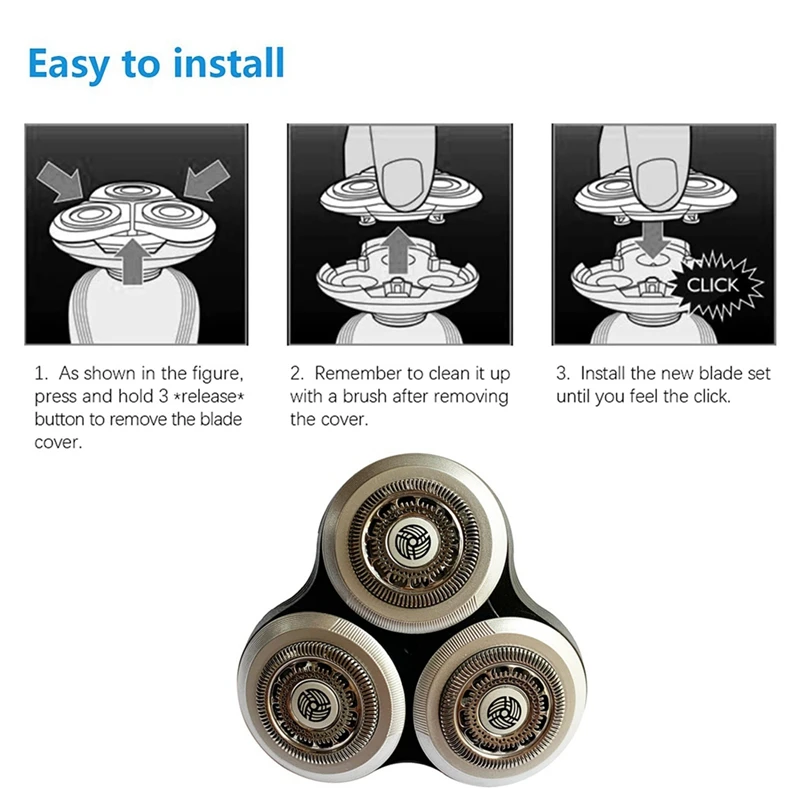 Easy to install

CLICK

1. As shown in the figure, press and hold 3 *release* button to remove the blade cover.

2. Remember to clean it up with a brush after removing the cover.

3. Install the new blade set until you feel the click.