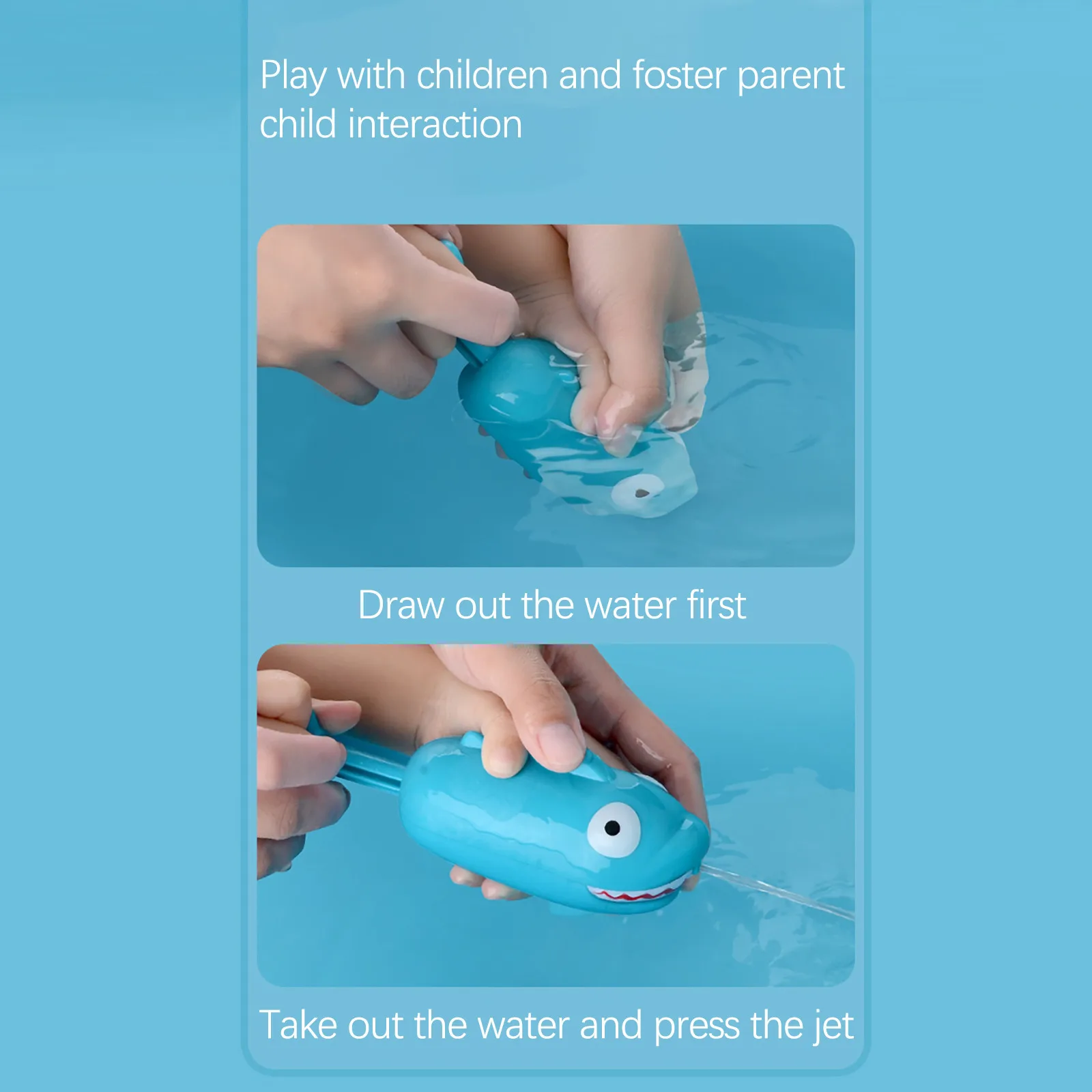 Play with children and foster parent child interaction

Draw out the water first

Take out the water and press the jet