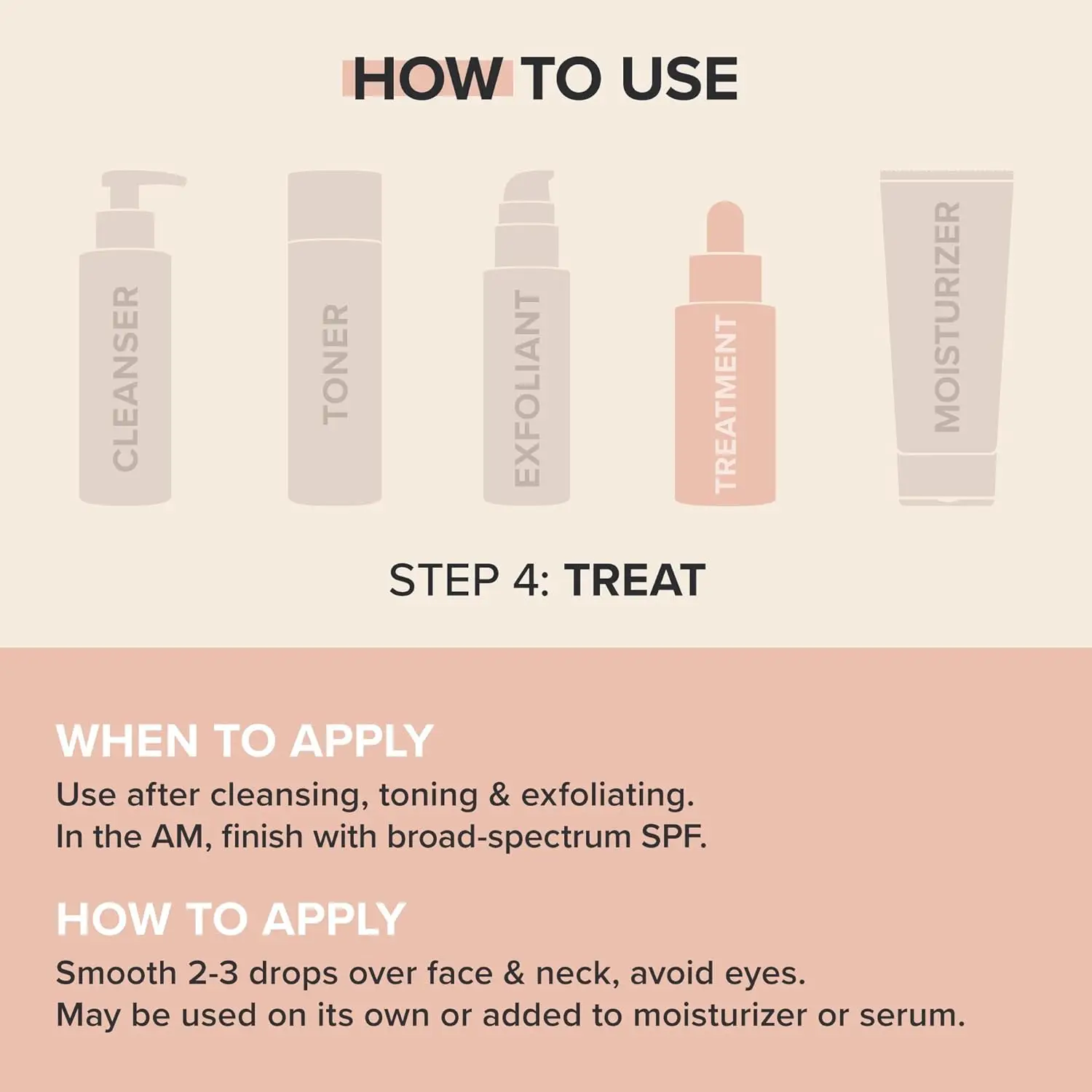 HOW TO USE

CLEANSER

TONER

EXFOLIANT

TREATMENT

MOISTURIZER

STEP 4: TREAT

WHEN TO APPLY

Use after cleansing, toning & exfoliating. In the AM, finish with broad-spectrum SPF.

HOW TO APPLY

Smooth 2-3 drops over face & neck, avoid eyes. May be used on its own or added to moisturizer or serum.