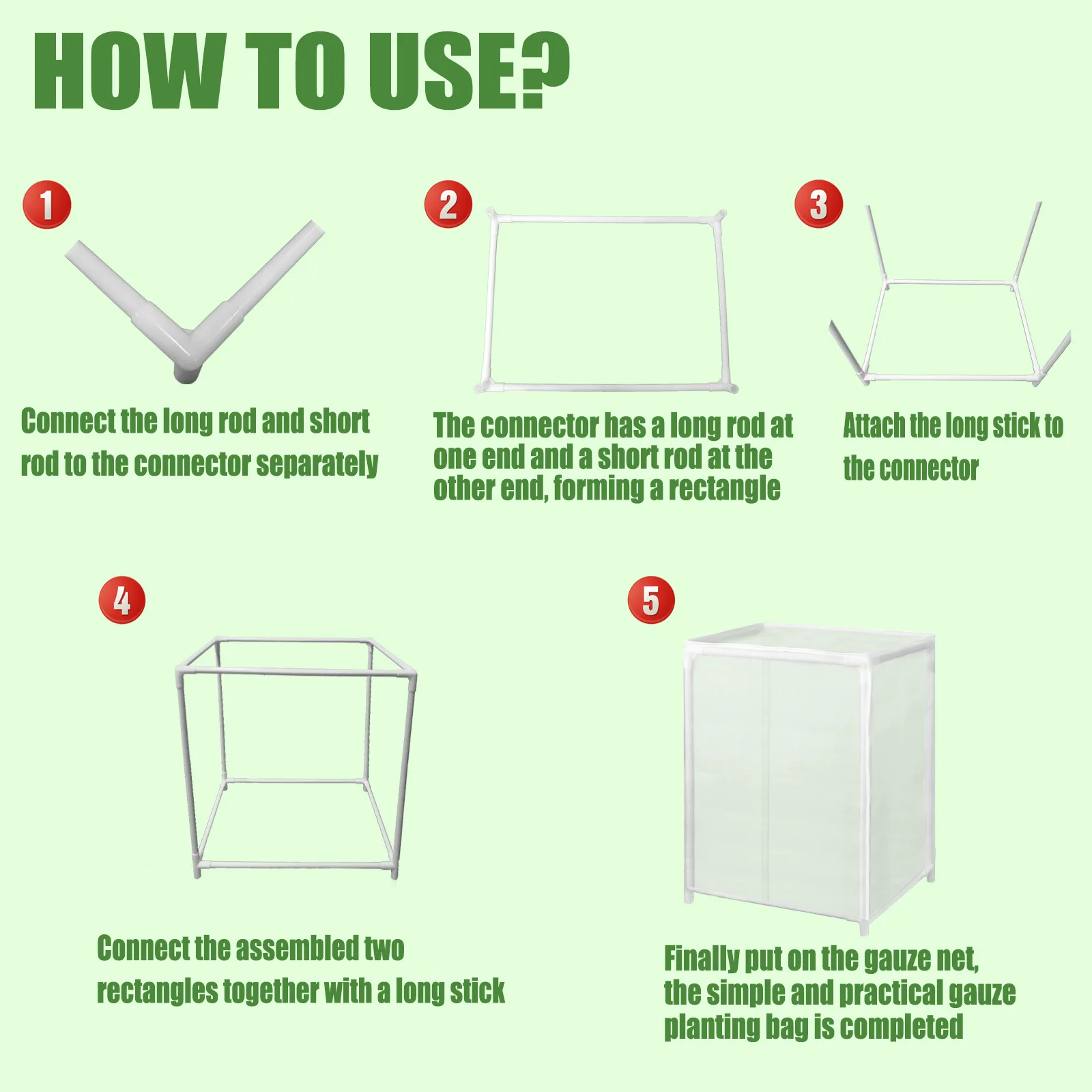 HOW TO USE?

1

Connect the long rod and short rod to the connector separately

2

The connector has a long rod at one end and a short rod at the other end, forming a rectangle

3

Attach the long stick to the connector

4

Connect the assembled two rectangles together with a long stick

5

Finally put on the gauze net, the simple and practical gauze planting bag is completed