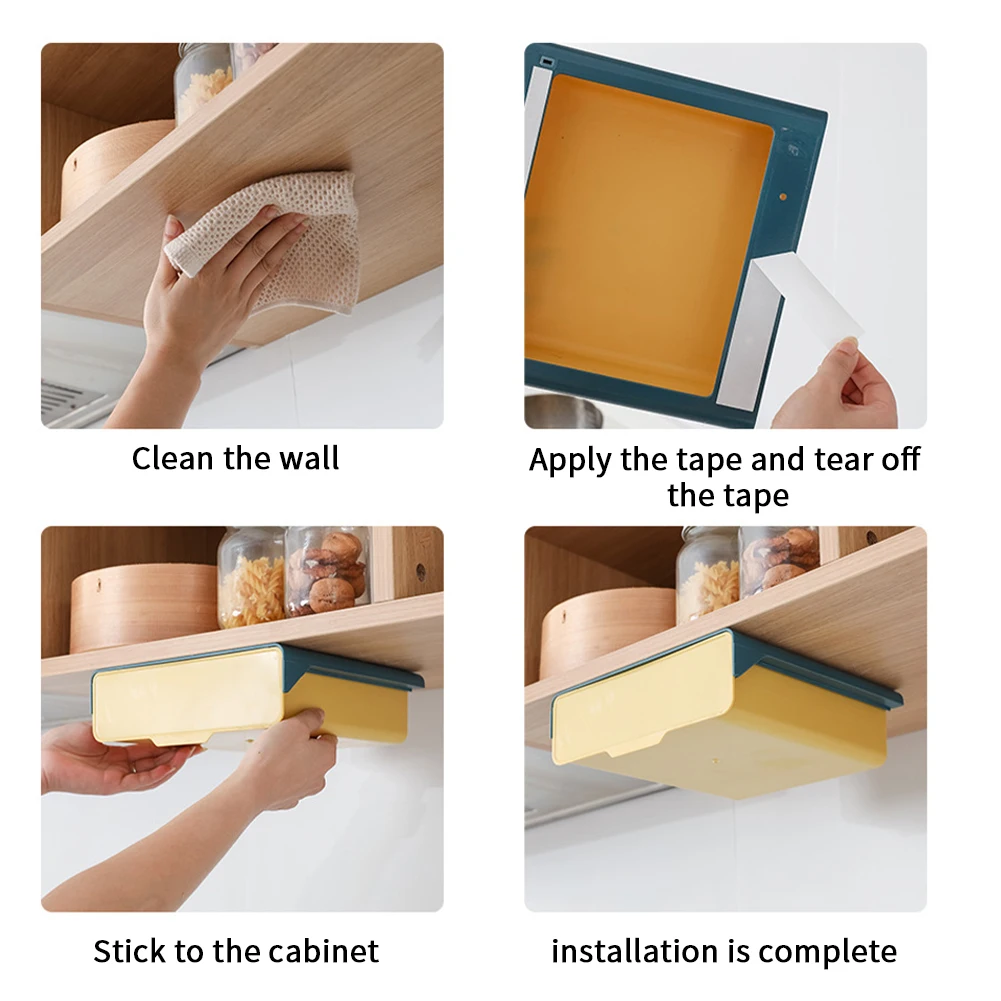 Clean the wall

Apply the tape and tear off the tape

Stick to the cabinet

installation is complete