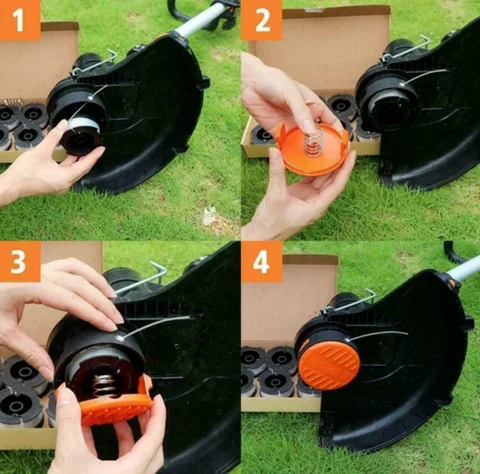 1

2

3

4