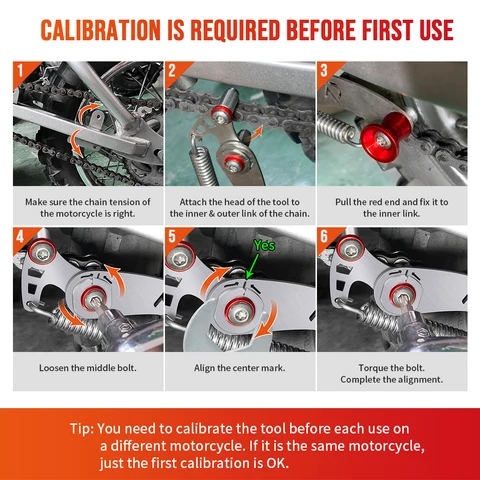 CALIBRATION IS REQUIRED BEFORE FIRST USE

1

Make sure the chain tension of the motorcycle is right.

2

Attach the head of the tool to the inner & outer link of the chain.

3

Pull the red end and fix it to the inner link.

4

Loosen the middle bolt.

5

Yes

Align the center mark.

6

Torque the bolt. Complete the alignment.

Tip: You need to calibrate the tool before each use on a different motorcycle. If it is the same motorcycle, just the first calibration is OK.