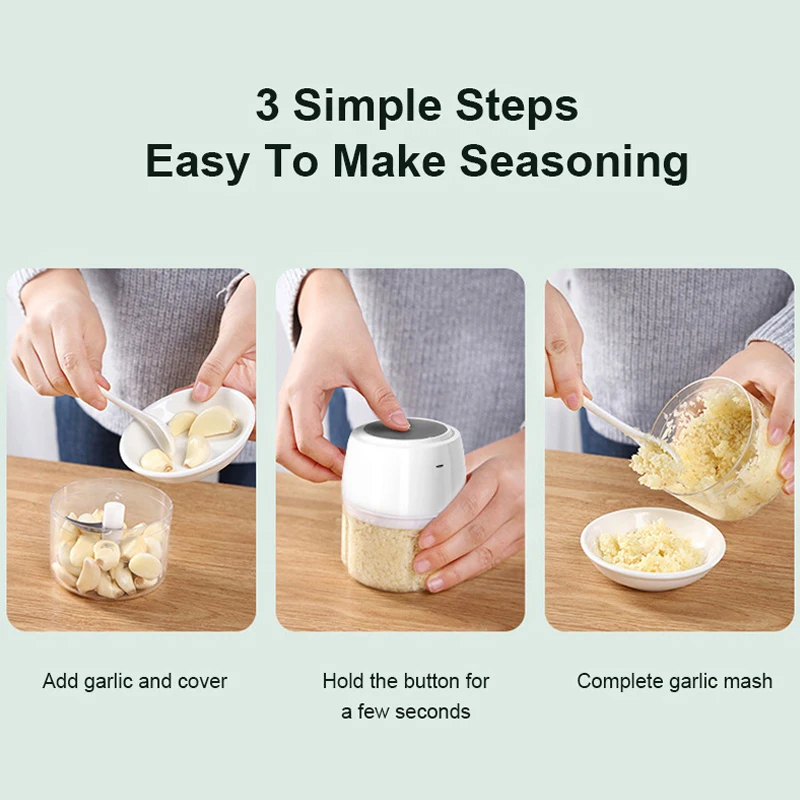 3 Simple Steps
Easy To Make Seasoning

Add garlic and cover

Hold the button for a few seconds

Complete garlic mash