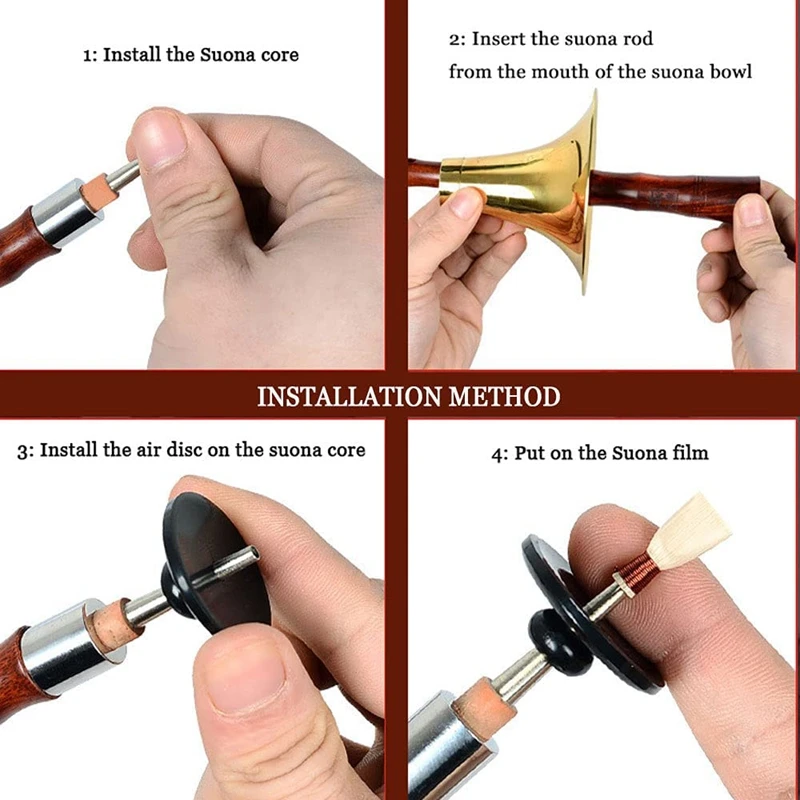 1: Install the Suona core

2: Insert the suona rod from the mouth of the suona bowl

INSTALLATION METHOD

3: Install the air disc on the suona core

4: Put on the Suona film