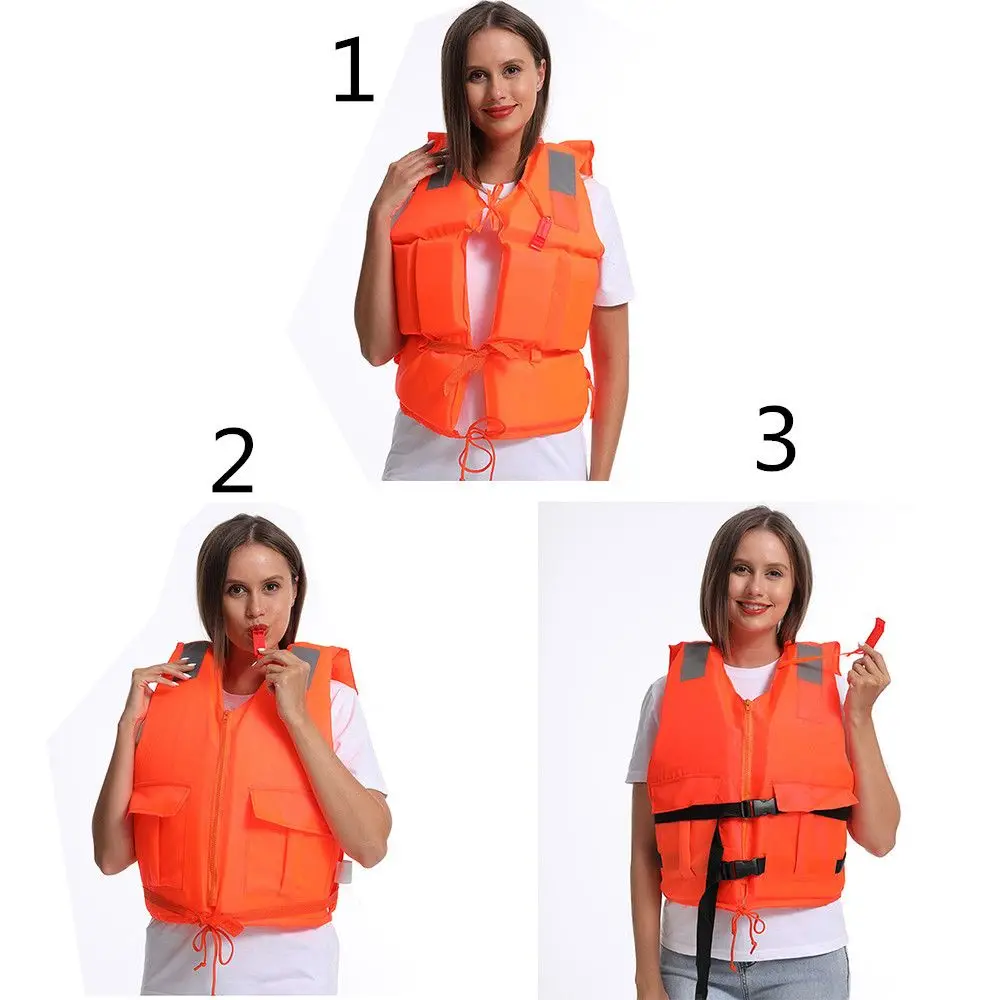 1

2

3