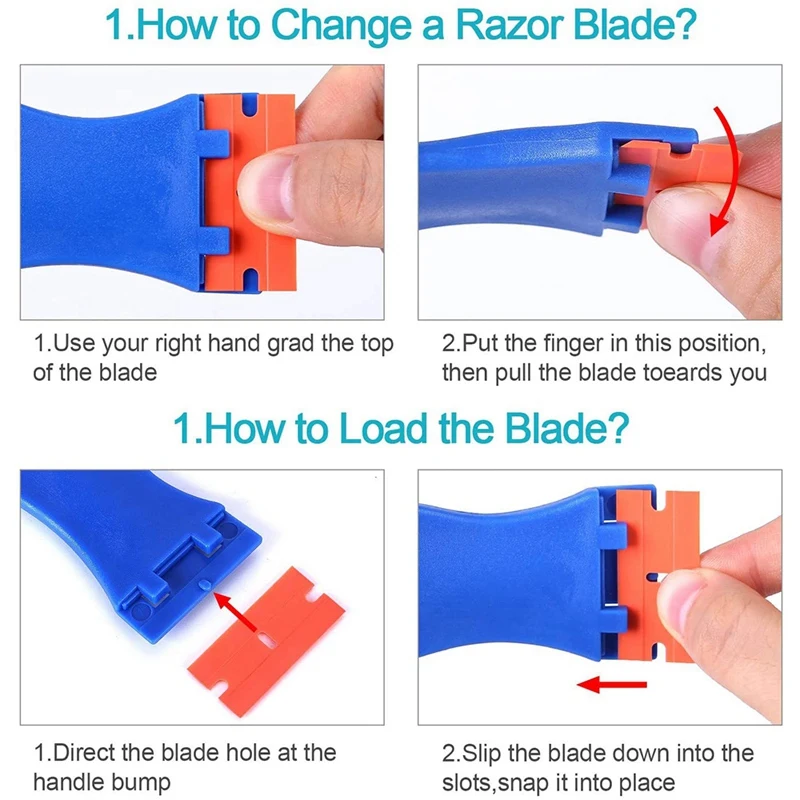 1.How to Change a Razor Blade?

1.Use your right hand grad the top of the blade

2.Put the finger in this position, then pull the blade toeards you

1.How to Load the Blade?

1.Direct the blade hole at the handle bump

2.Slip the blade down into the slots,snap it into place