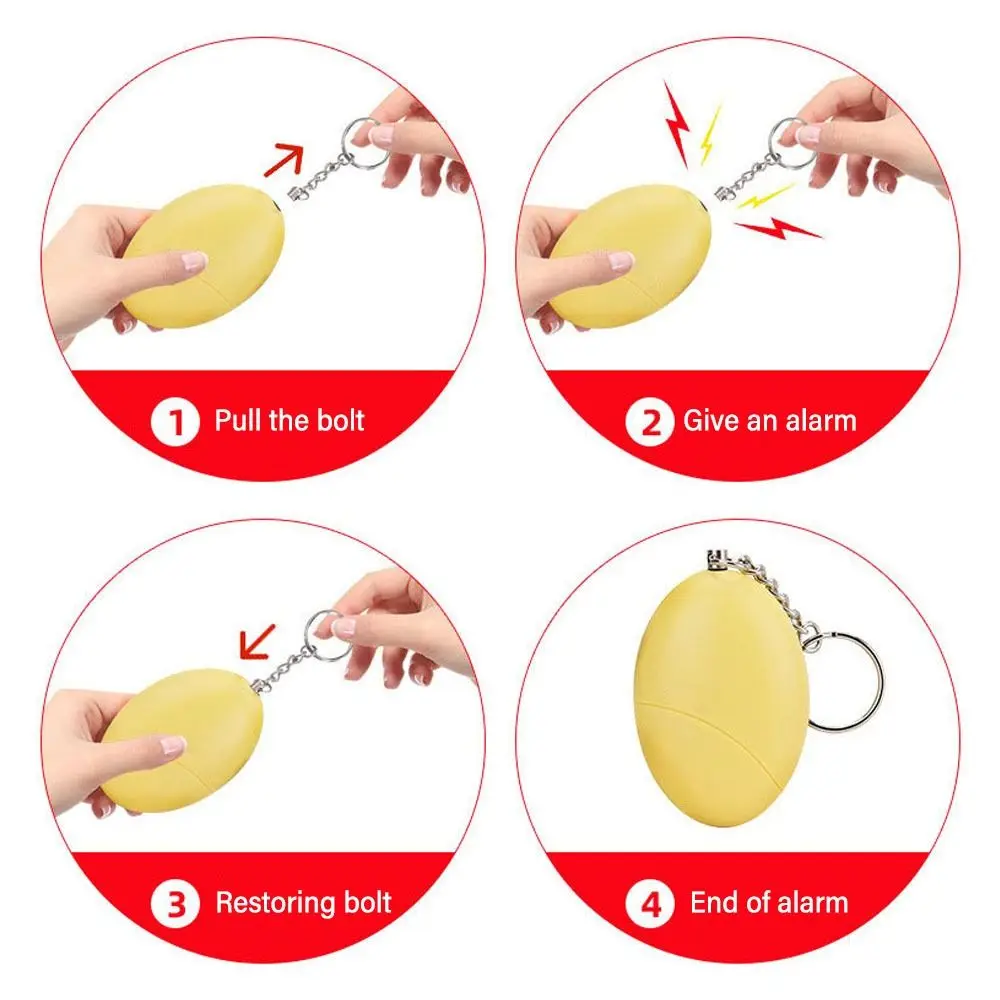 1 Pull the bolt

2 Give an alarm

3 Restoring bolt

4 End of alarm