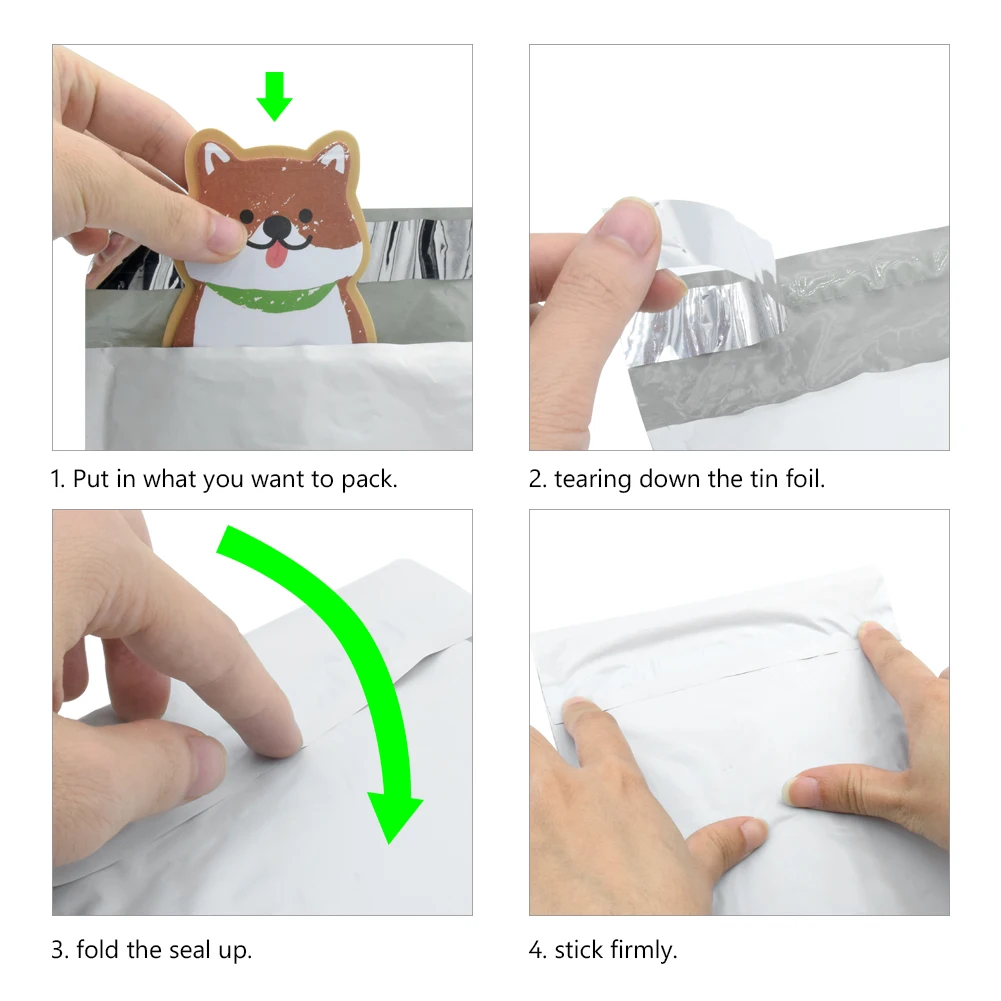 1. Put in what you want to pack.

2. tearing down the tin foil.

3. fold the seal up.

4. stick firmly.