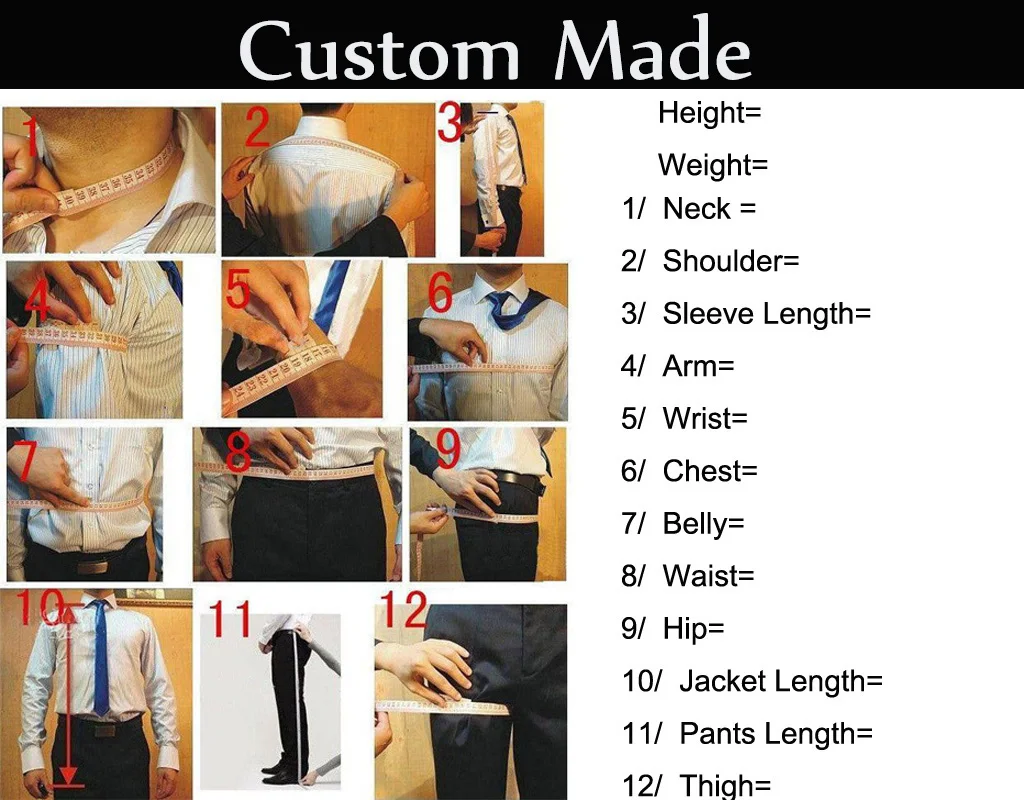 Custom Made

1 2 3 4 5 6 7 8 9 10 11 12

Height=

Weight=

1/ Neck =

2/ Shoulder=

3/ Sleeve Length=

4/ Arm=

5/ Wrist=

6/ Chest=

7/ Belly=

8/ Waist=

9/ Hip=

10/ Jacket Length=

11/ Pants Length=

12/ Thigh=