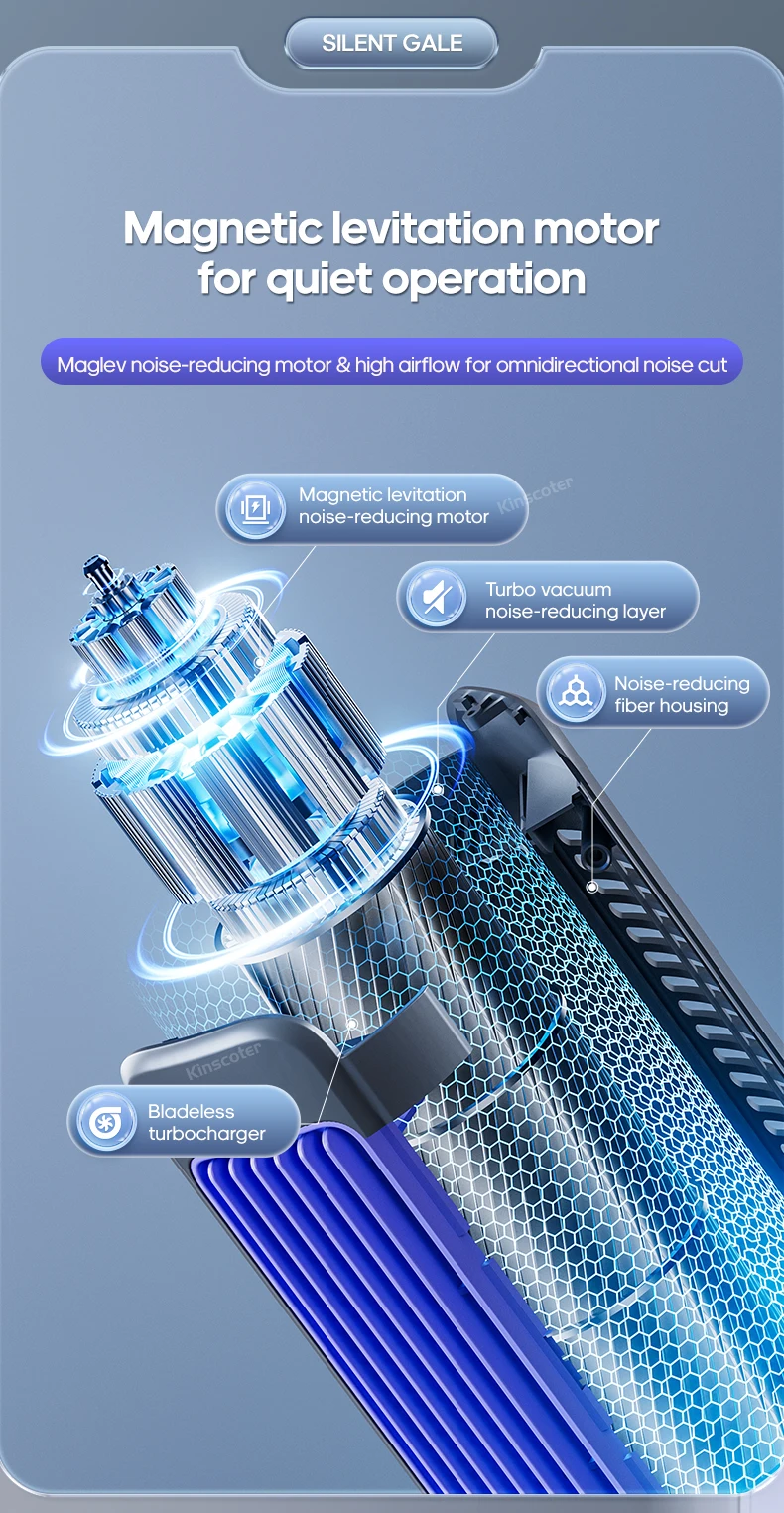 SILENT GALE

Magnetic levitation motor for quiet operation

Maglev noise-reducing motor & high airflow for omnidirectional noise cut

Magnetic levitation noise-reducing motor

Kinscoter

Turbo vacuum noise-reducing layer

Noise-reducing fiber housing

Kinscoter

Bladeless turbocharger